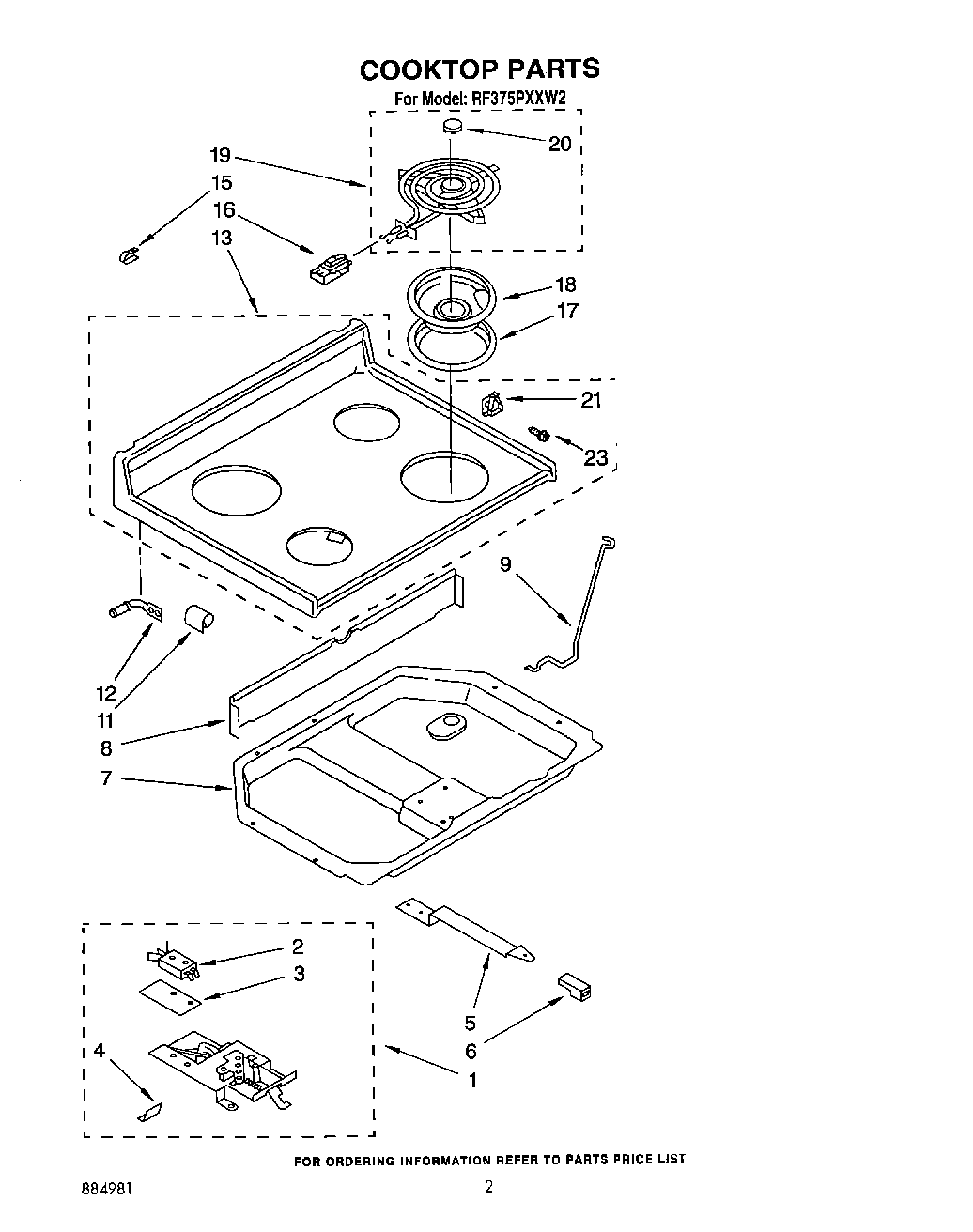 COOKTOP PARTS

For Model: RF375PXXW2

20
19
15
16
13
18
17
21
23
9
12
11
8
7
2
3
4
5
6
1

FOR ORDERING INFORMATION REFER TO PARTS PRICE LIST

884981

2