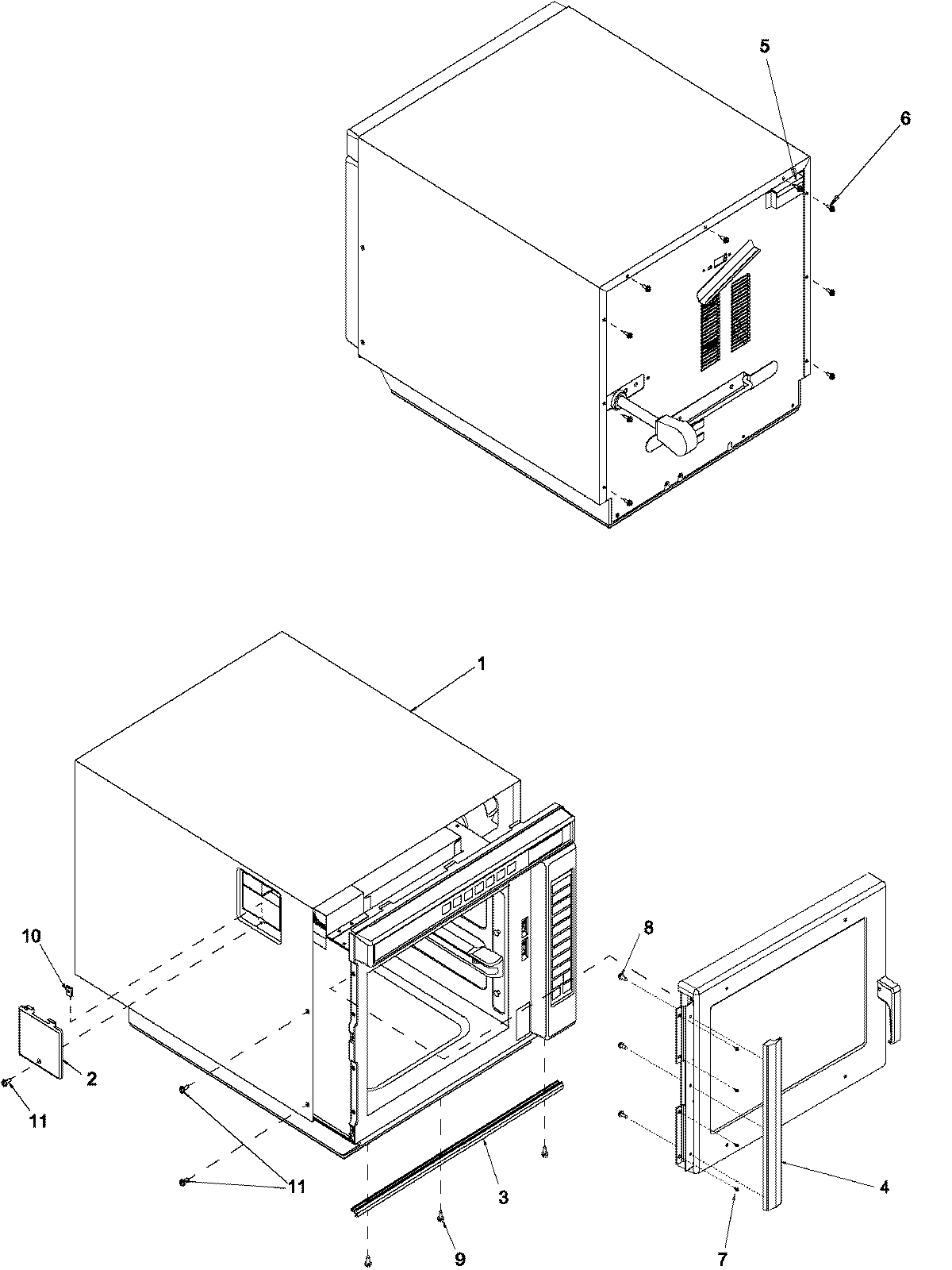 5
6
1
10
8
2
11
11
3
4
9
7