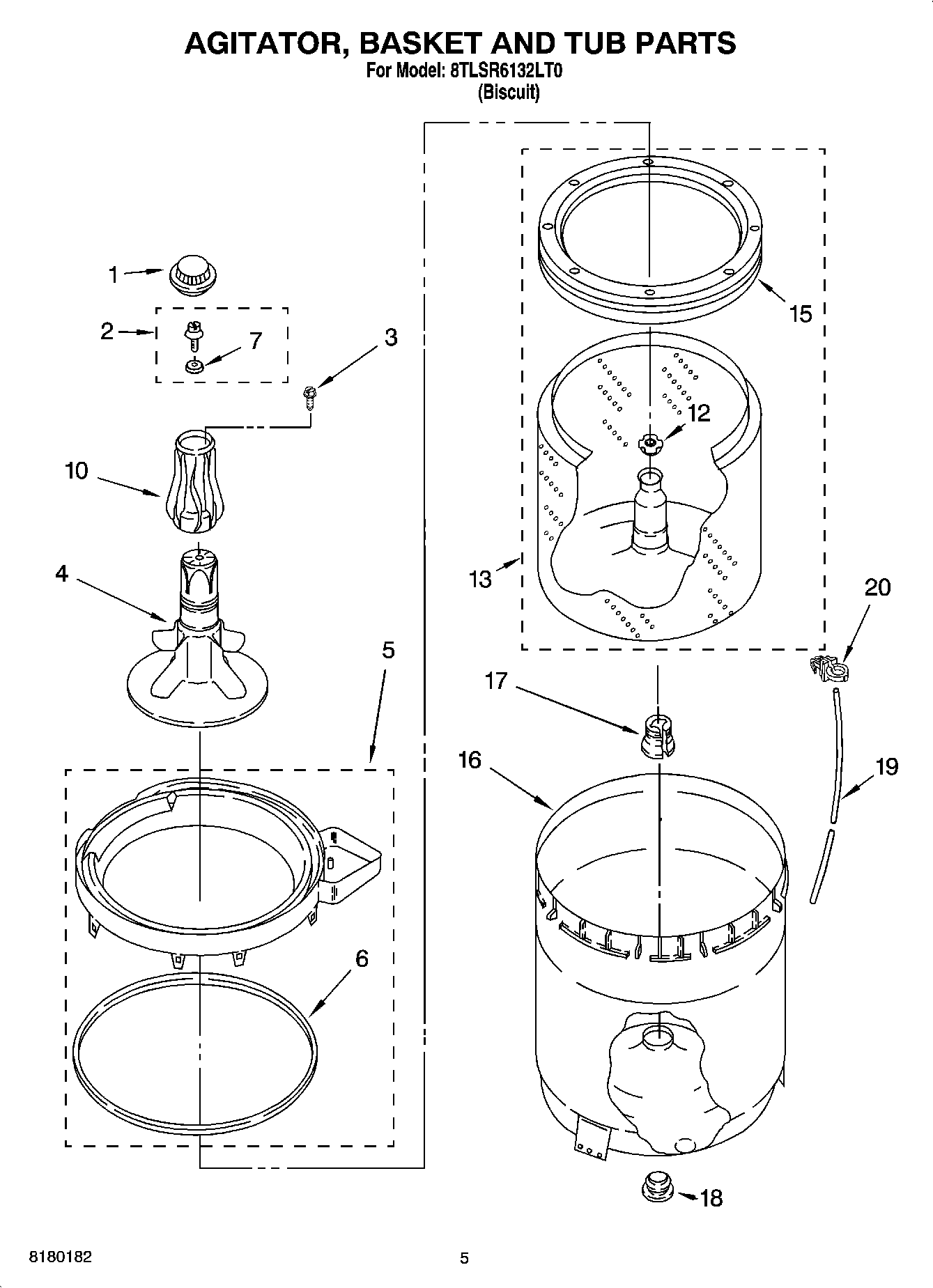 AGITATOR, BASKET AND TUB PARTS
For Model: 8TLSR6132LT0
(Biscuit)

1
2
7
3
10
4
5
6
15
12
13
20
17
16
19
18

8180182

5