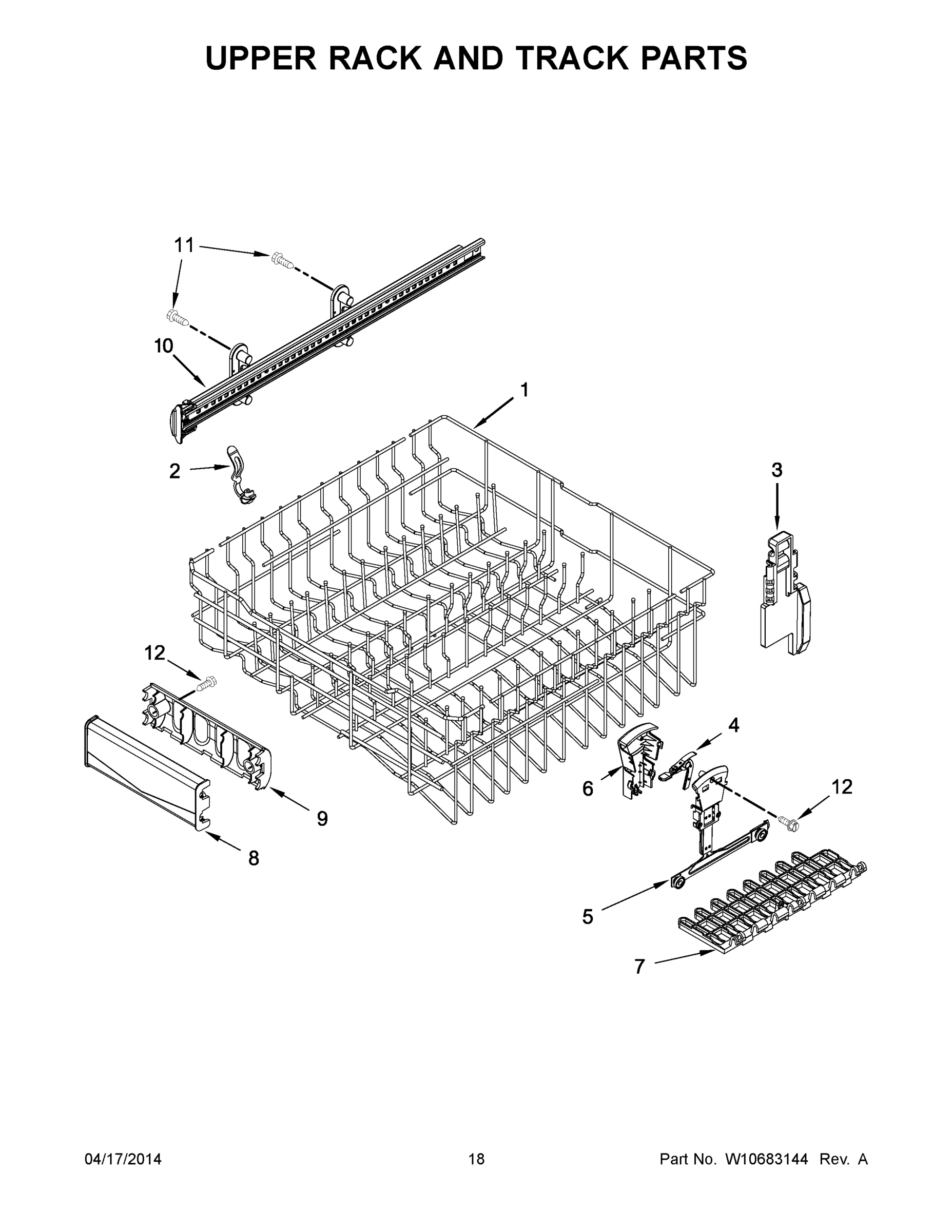 UPPER RACK AND TRACK PARTS

11

10

1

2

3

12

4

6

12

9

8

5

7

04/17/2014

18

Part No. W10683144 Rev. A