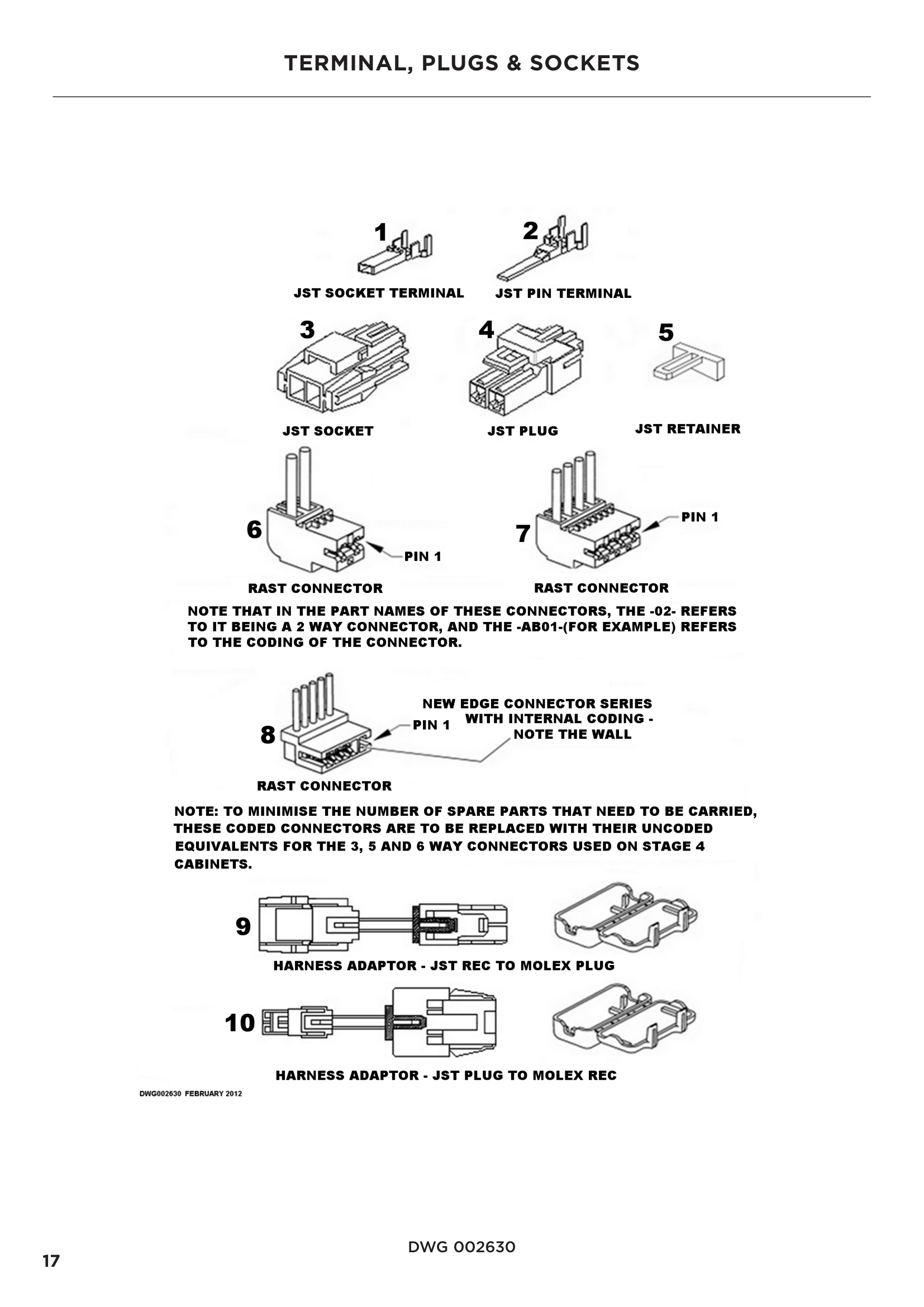 TERMINAL, PLUGS & SOCKETS

1

JST SOCKET TERMINAL

2

JST PIN TERMINAL

3

JST SOCKET

4

JST PLUG

5

JST RETAINER

6

PIN 1

RAST CONNECTOR

7

PIN 1

RAST CONNECTOR

NOTE THAT IN THE PART NAMES OF THESE CONNECTORS, THE -02- REFERS TO IT BEING A 2 WAY CONNECTOR, AND THE -AB01-(FOR EXAMPLE) REFERS TO THE CODING OF THE CONNECTOR.

8

PIN 1

NEW EDGE CONNECTOR SERIES WITH INTERNAL CODING - NOTE THE WALL

RAST CONNECTOR

NOTE: TO MINIMISE THE NUMBER OF SPARE PARTS THAT NEED TO BE CARRIED, THESE CODED CONNECTORS ARE TO BE REPLACED WITH THEIR UNCODED EQUIVALENTS FOR THE 3, 5 AND 6 WAY CONNECTORS USED ON STAGE 4 CABINETS.

9

HARNESS ADAPTOR - JST REC TO MOLEX PLUG

10

HARNESS ADAPTOR - JST PLUG TO MOLEX REC

DWG002630 FEBRUARY 2012

DWG 002630

17