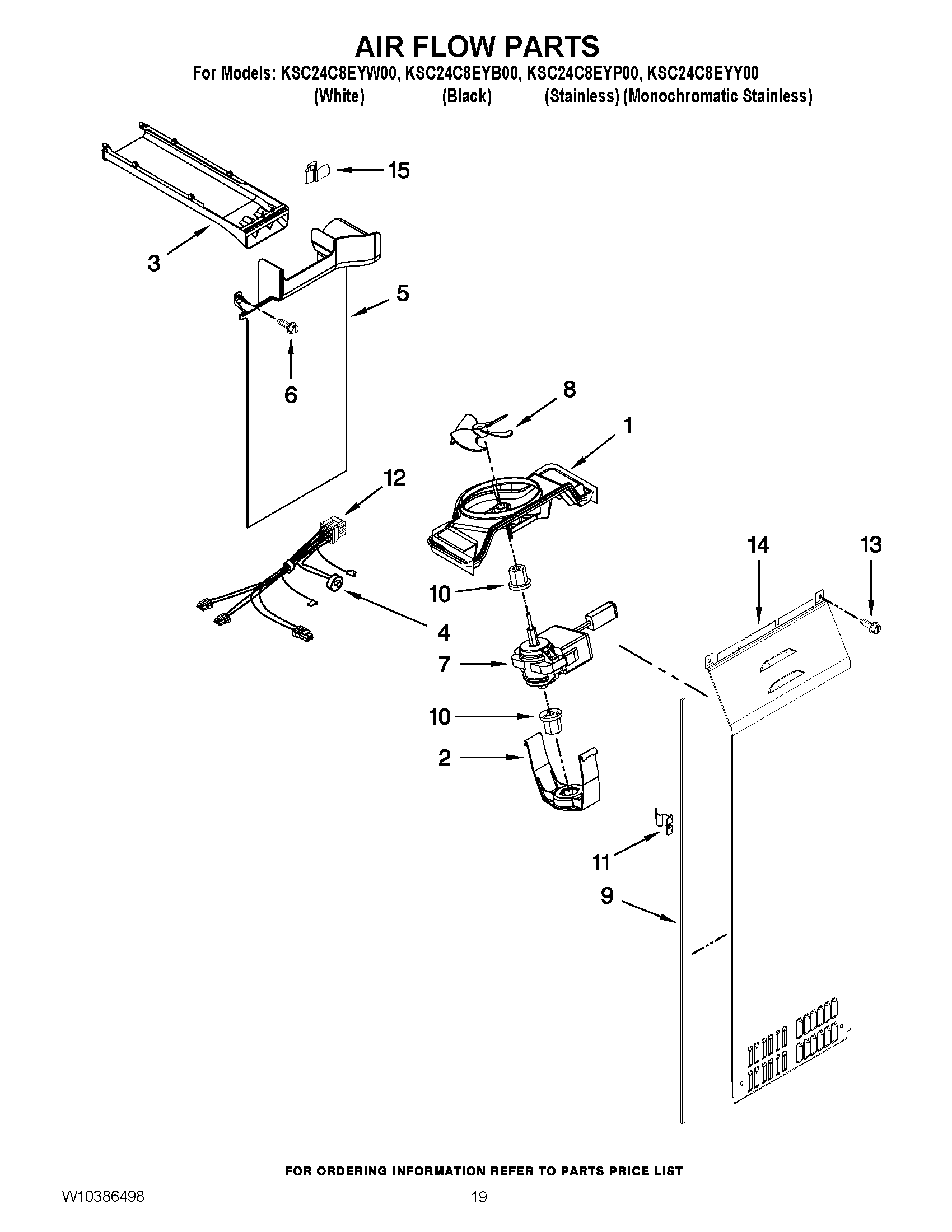 AIR FLOW PARTS

For Models: KSC24C8EYW00, KSC24C8EYB00, KSC24C8EYP00, KSC24C8EYY00
(White) (Black) (Stainless) (Monochromatic Stainless)

15

3

5

6

8

1

12

14

13

10

4

7

10

2

11

9

FOR ORDERING INFORMATION REFER TO PARTS PRICE LIST

W10386498

19