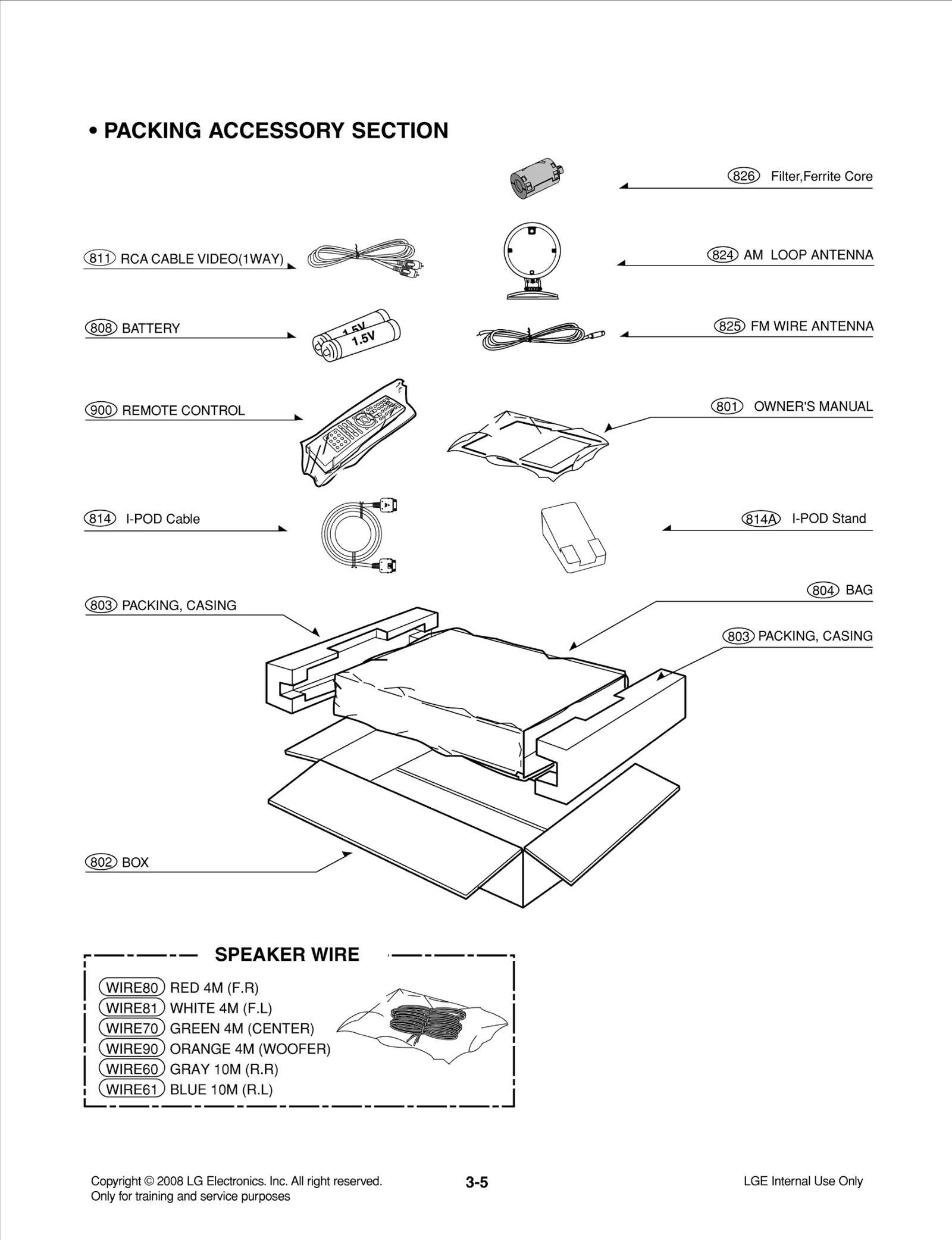 • PACKING ACCESSORY SECTION

826 Filter,Ferrite Core

811 RCA CABLE VIDEO(1WAY)

824 AM LOOP ANTENNA

808 BATTERY

1.5V
1.5V

825 FM WIRE ANTENNA

900 REMOTE CONTROL

801 OWNER'S MANUAL

814 I-POD Cable

814A I-POD Stand

804 BAG

803 PACKING, CASING

803 PACKING, CASING

802 BOX

SPEAKER WIRE

WIRE80 RED 4M (F.R)
WIRE81 WHITE 4M (F.L)
WIRE70 GREEN 4M (CENTER)
WIRE90 ORANGE 4M (WOOFER)
WIRE60 GRAY 10M (R.R)
WIRE61 BLUE 10M (R.L)

Copyright © 2008 LG Electronics. Inc. All right reserved.
Only for training and service purposes

3-5

LGE Internal Use Only