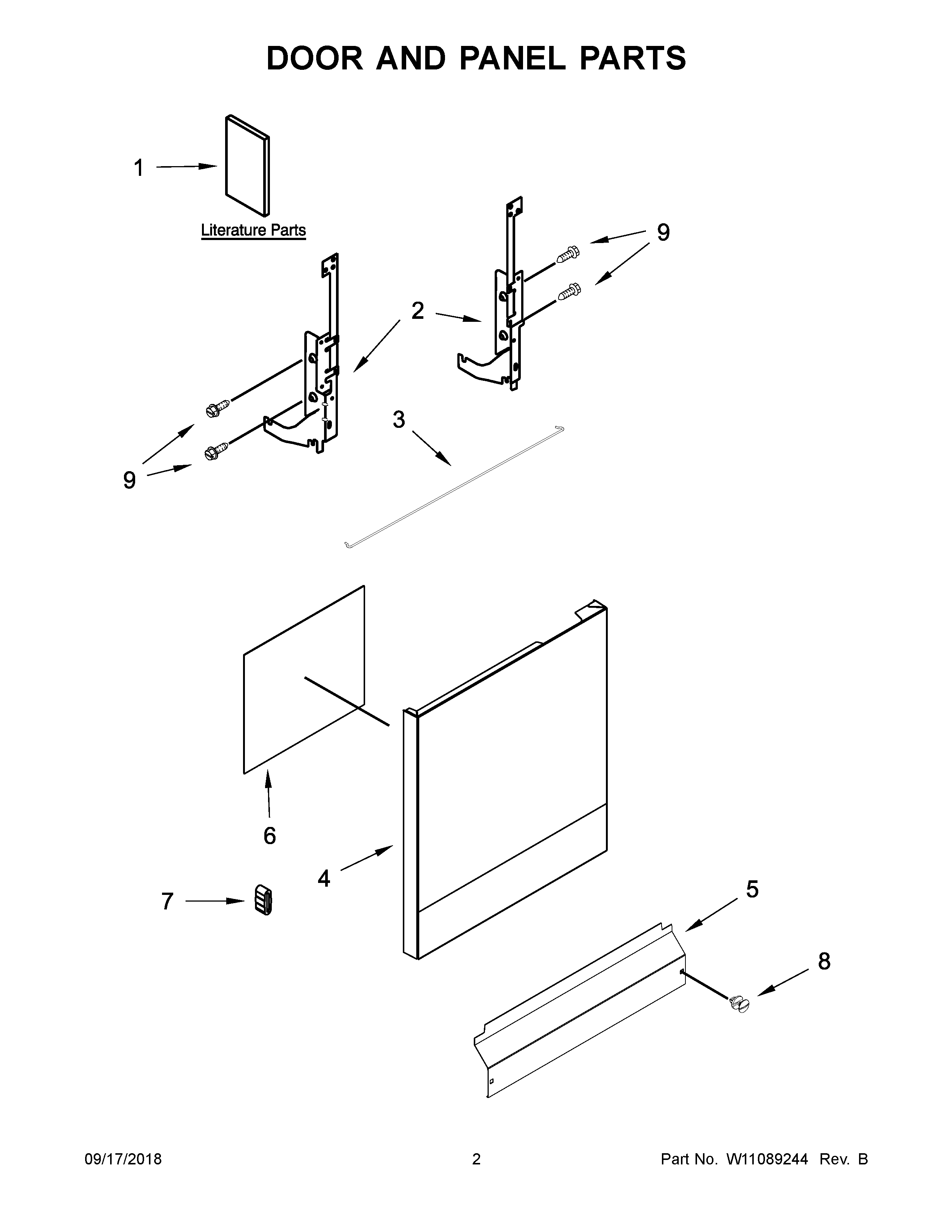 DOOR AND PANEL PARTS

1

Literature Parts

9

2

3

9

6

4

7

5

8

09/17/2018

2

Part No. W11089244 Rev. B