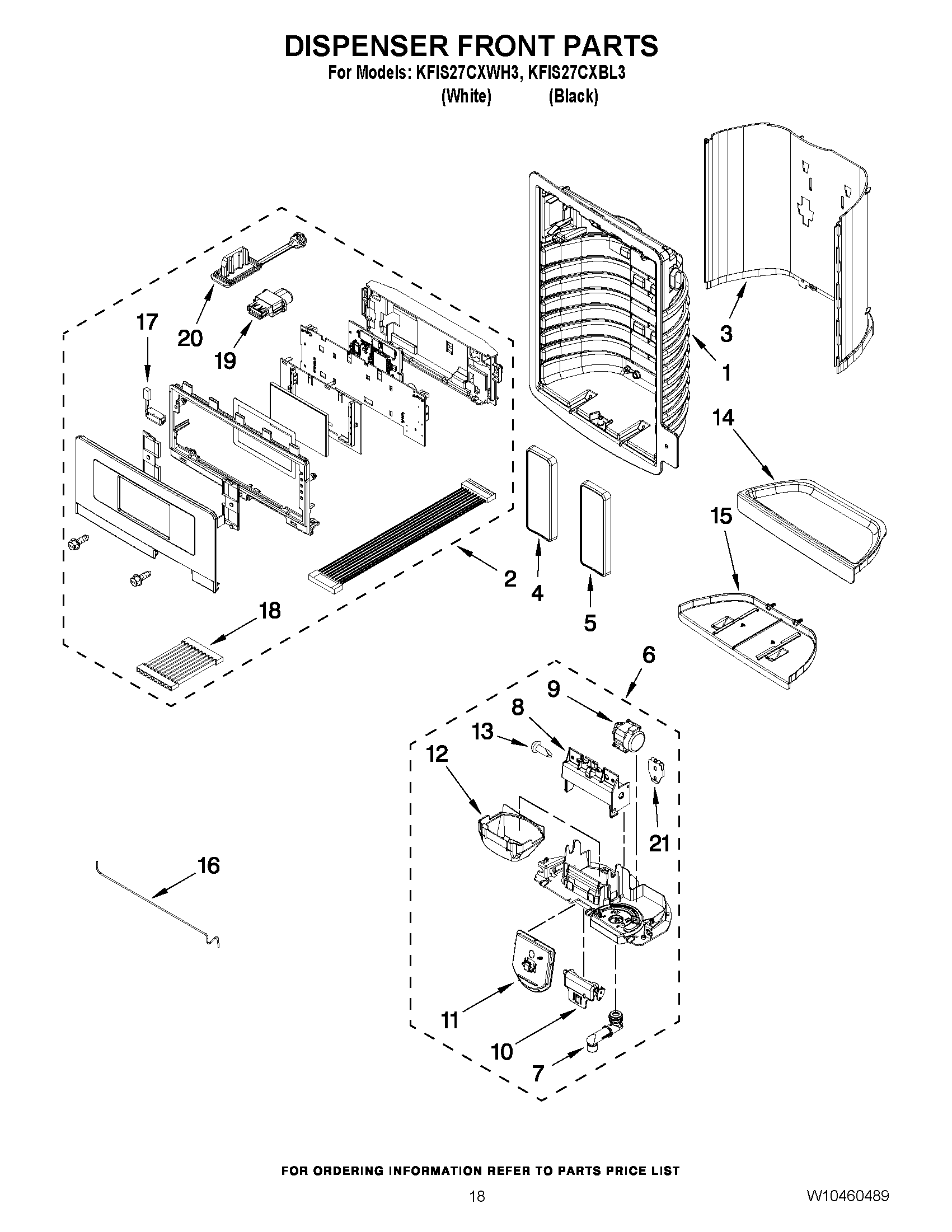 DISPENSER FRONT PARTS
For Models: KFIS27CXWH3, KFIS27CXBL3
(White) (Black)

17
20
19
3
1
14
15
2
4
5
18
6
9
8
13
12
21
16
11
10
7

FOR ORDERING INFORMATION REFER TO PARTS PRICE LIST

18

W10460489