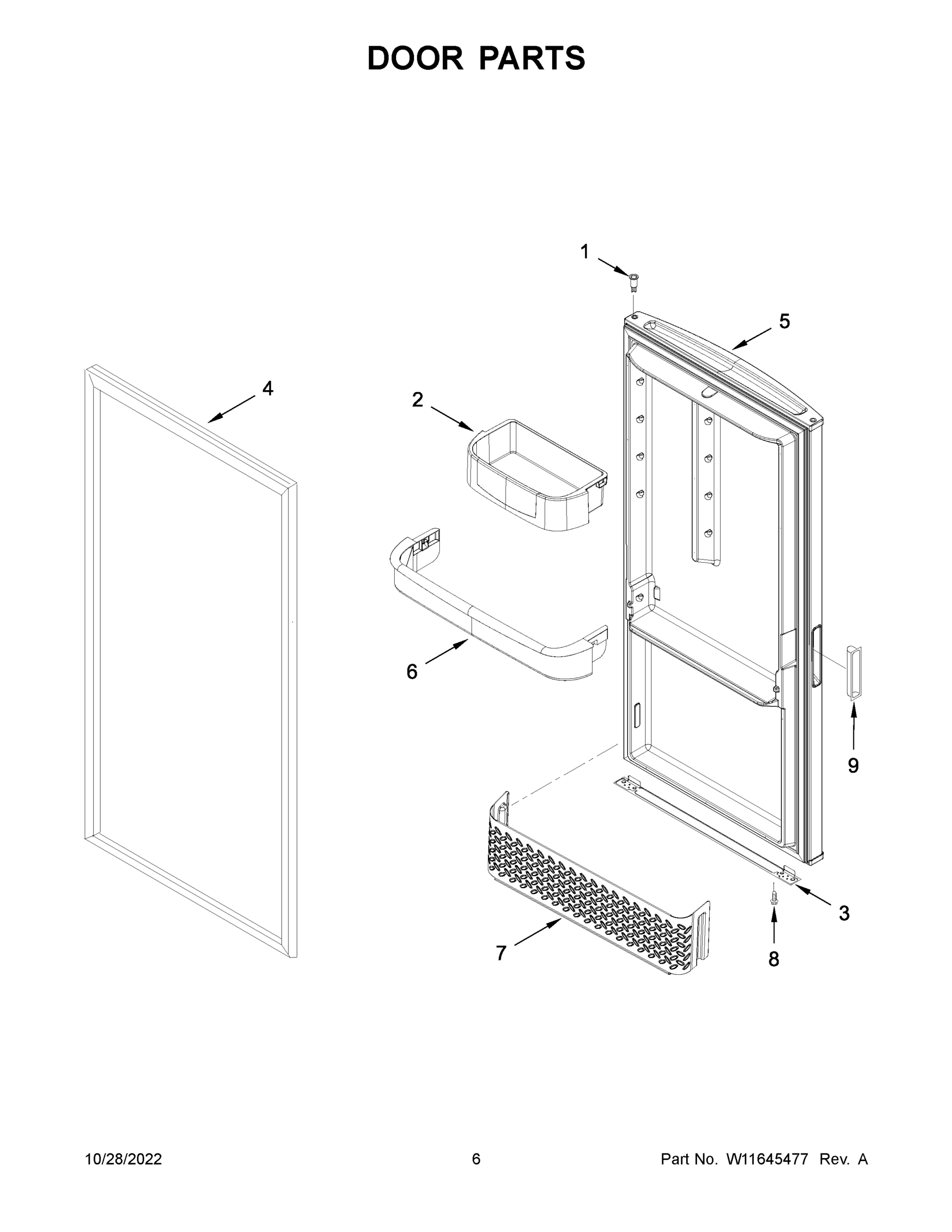 DOOR PARTS

1

5

4

2

6

9

3

7

8

10/28/2022

6

Part No. W11645477 Rev. A