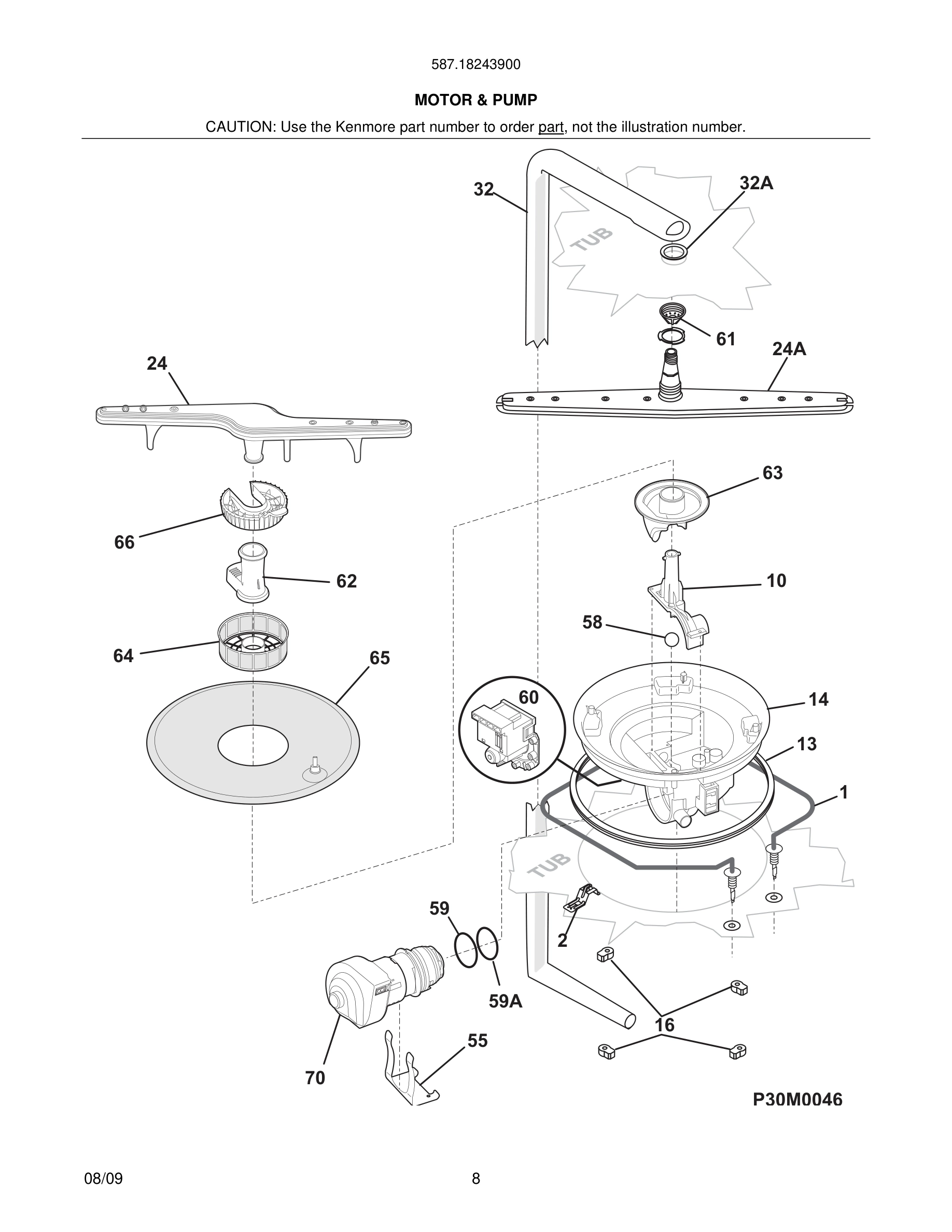 587.18243900

MOTOR & PUMP

CAUTION: Use the Kenmore part number to order part, not the illustration number.

32
32A
TUB
61
24A
24
63
66
62
10
58
64
65
60
14
13
1
TUB
59
2
59A
16
55
70
P30M0046

08/09
8