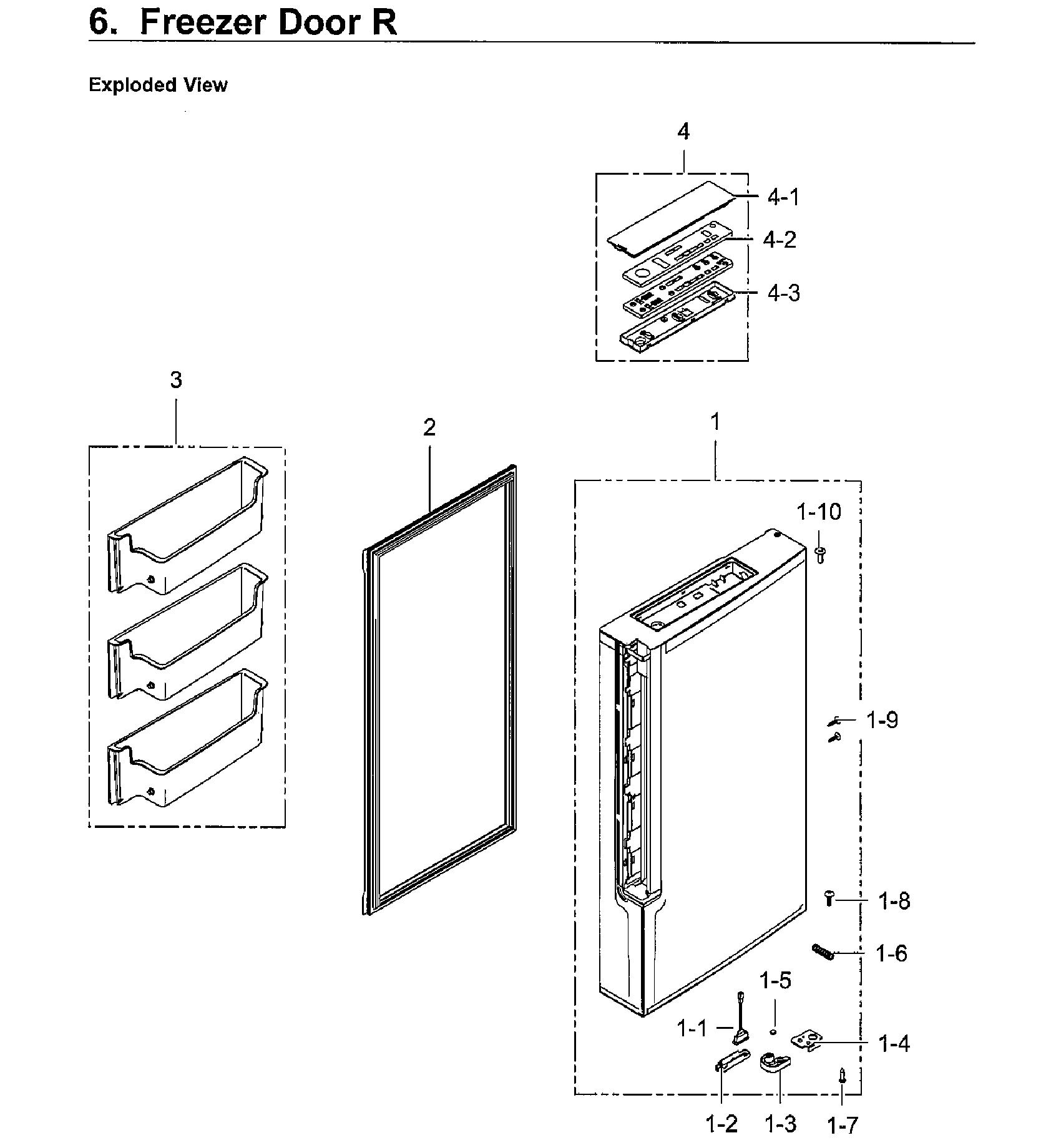 6. Freezer Door R

Exploded View

4

4-1

4-2

4-3

3

2

1

1-10

1-9

1-8

1-6

1-5

1-1

1-4

1-2

1-3

1-7