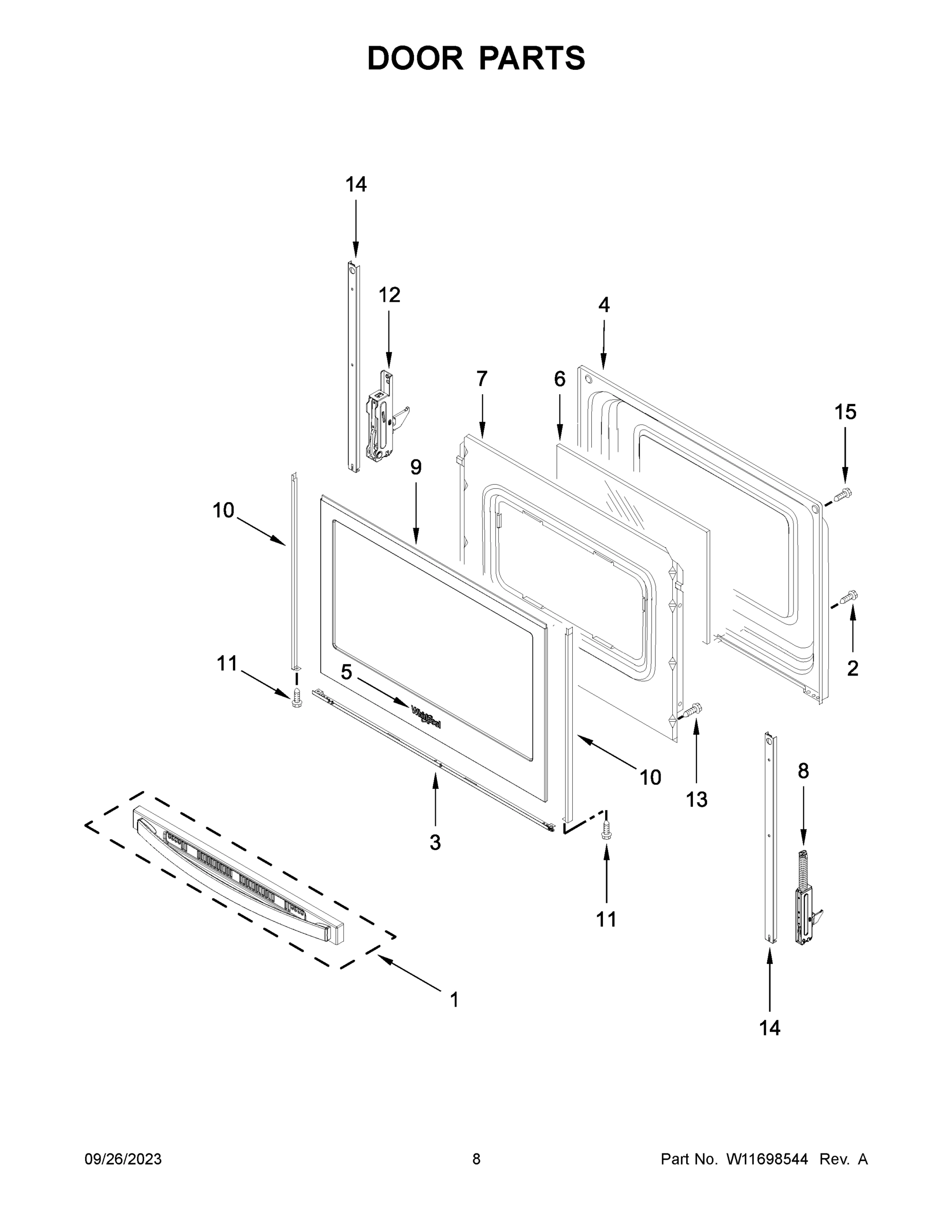 DOOR PARTS

14

12

4

7

6

15

9

10

11

5

Whirlpool

2

10

13

3

8

11

1

14

09/26/2023

8

Part No. W11698544 Rev. A