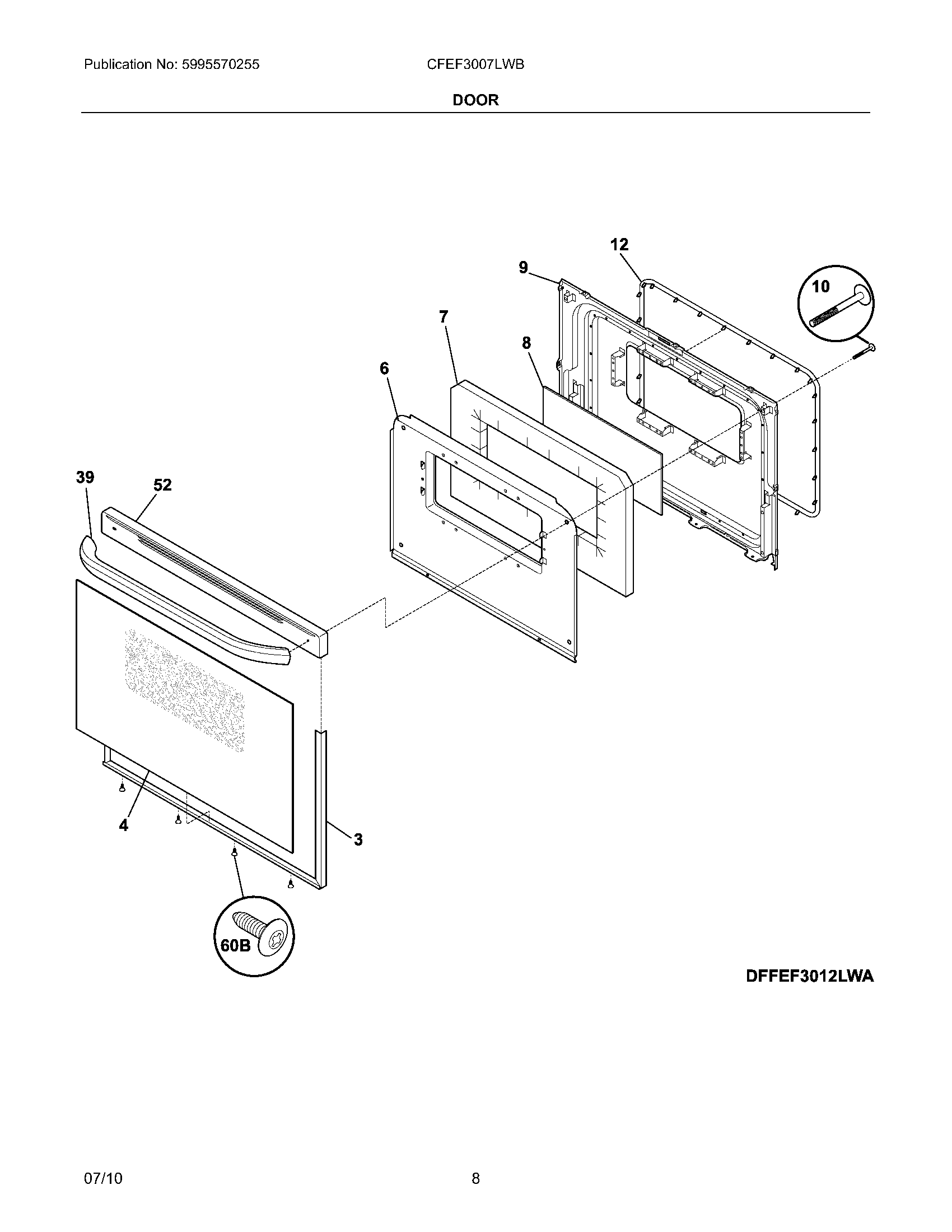 Publication No: 5995570255

CFEF3007LWB

DOOR

12

9

10

7

8

6

39

52

4

3

60B

DFFEF3012LWA

07/10

8