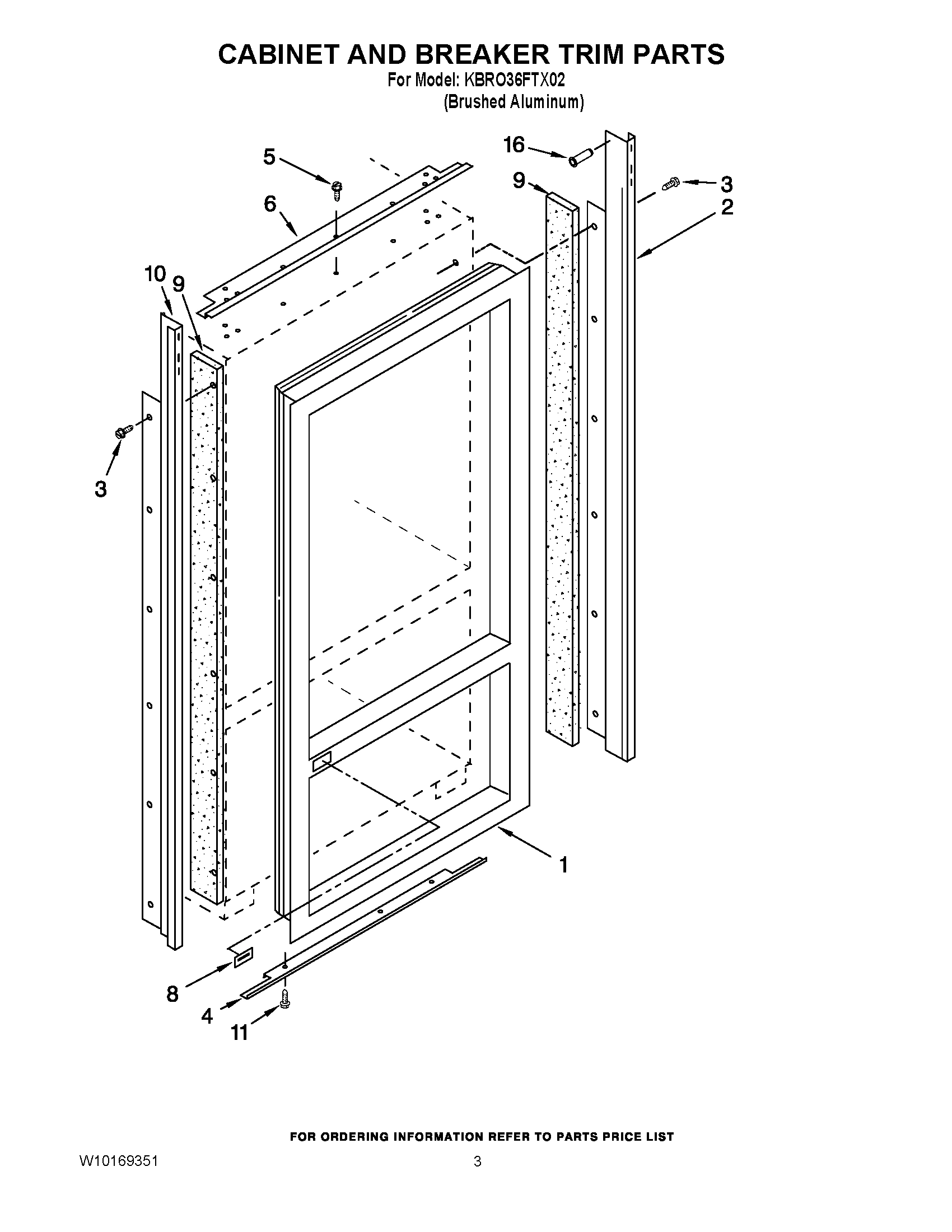 CABINET AND BREAKER TRIM PARTS
For Model: KBRO36FTX02
(Brushed Aluminum)

16
5
9
3
6
2
10
9
3
1
8
4
11

FOR ORDERING INFORMATION REFER TO PARTS PRICE LIST

W10169351
3