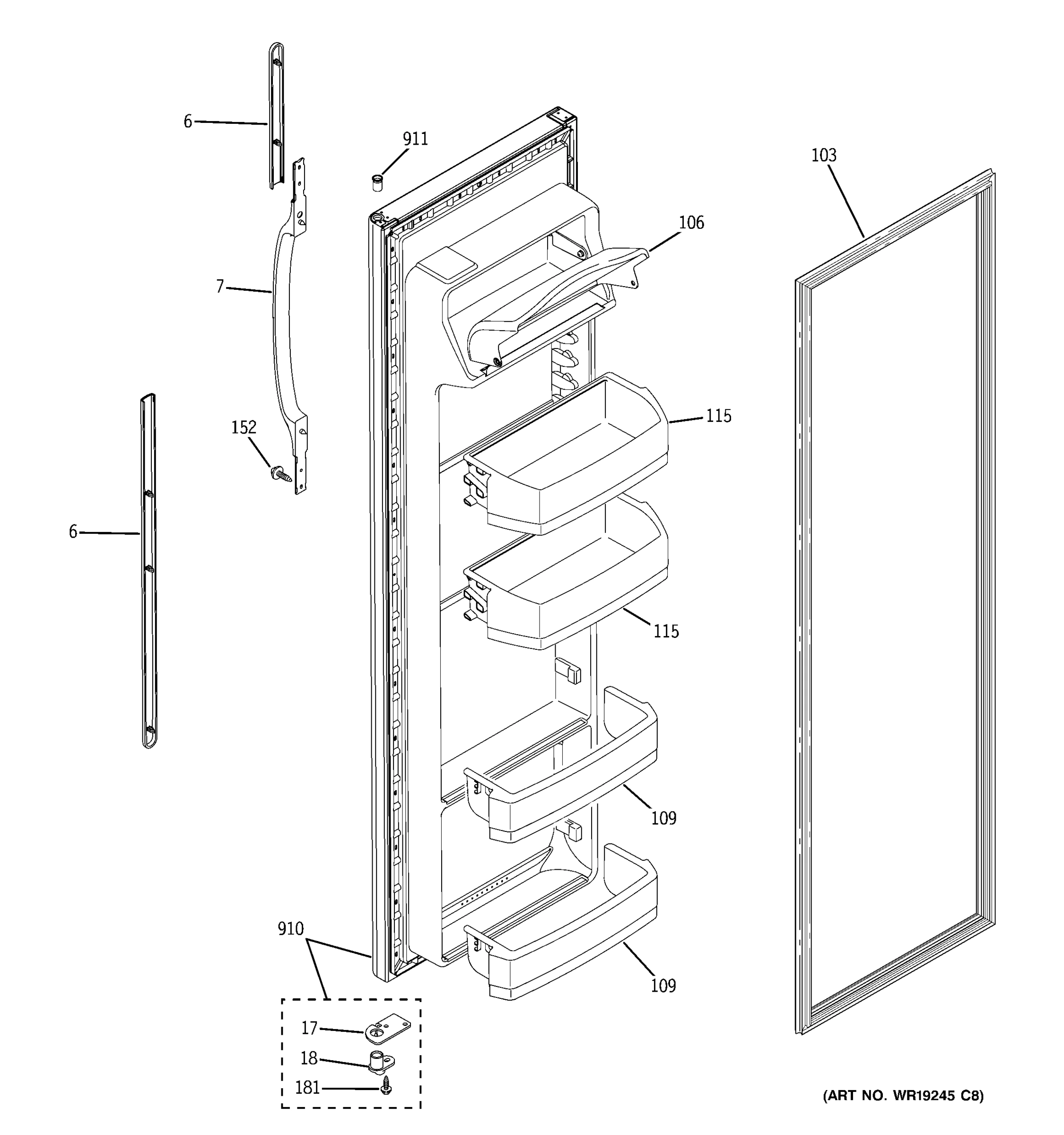 6
911
103
106
7
115
152
6
115
109
910
109
17
18
181
(ART NO. WR19245 C8)