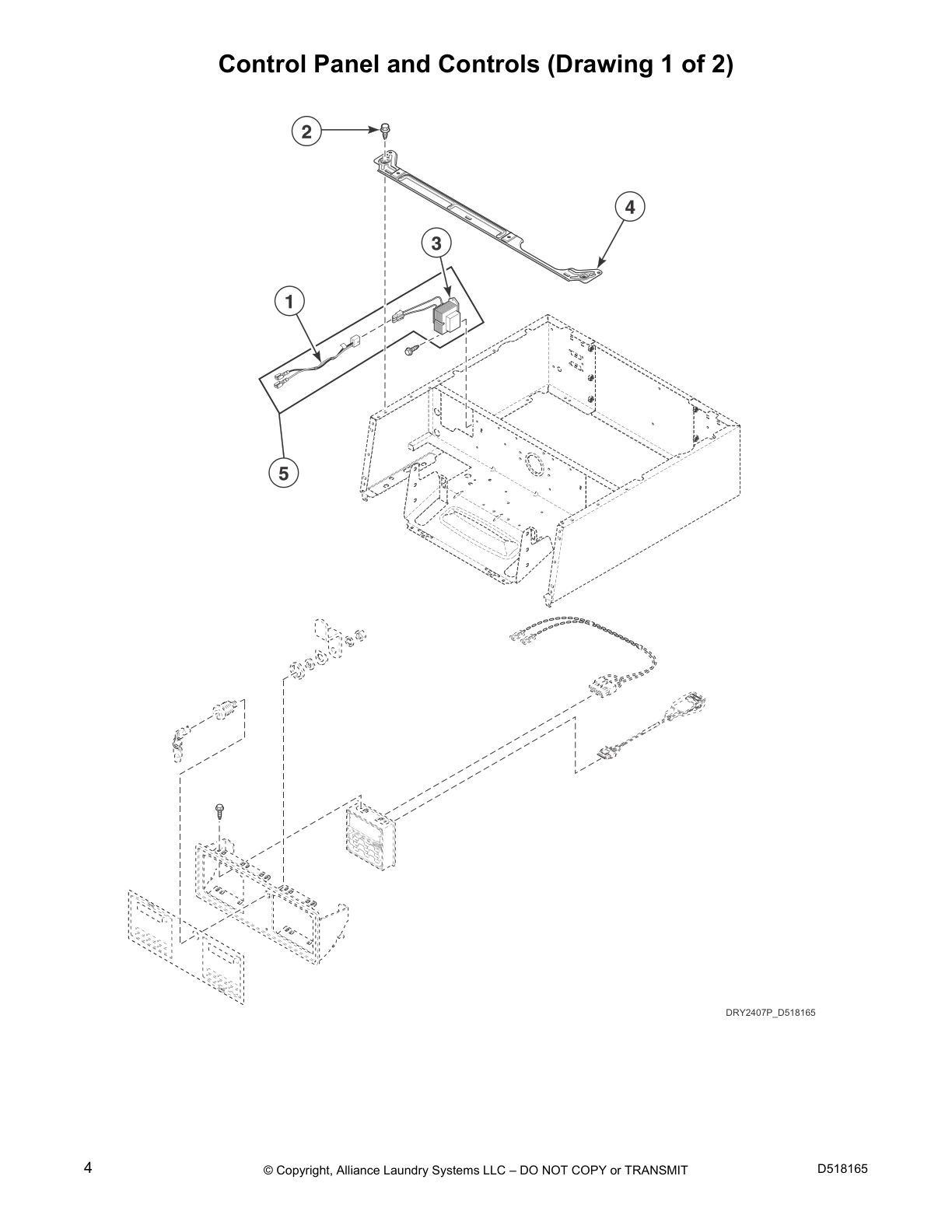 Control Panel and Controls (Drawing 1 of 2)

2

4

3

1

5

DRY2407P_D518165

4

© Copyright, Alliance Laundry Systems LLC – DO NOT COPY or TRANSMIT

D518165