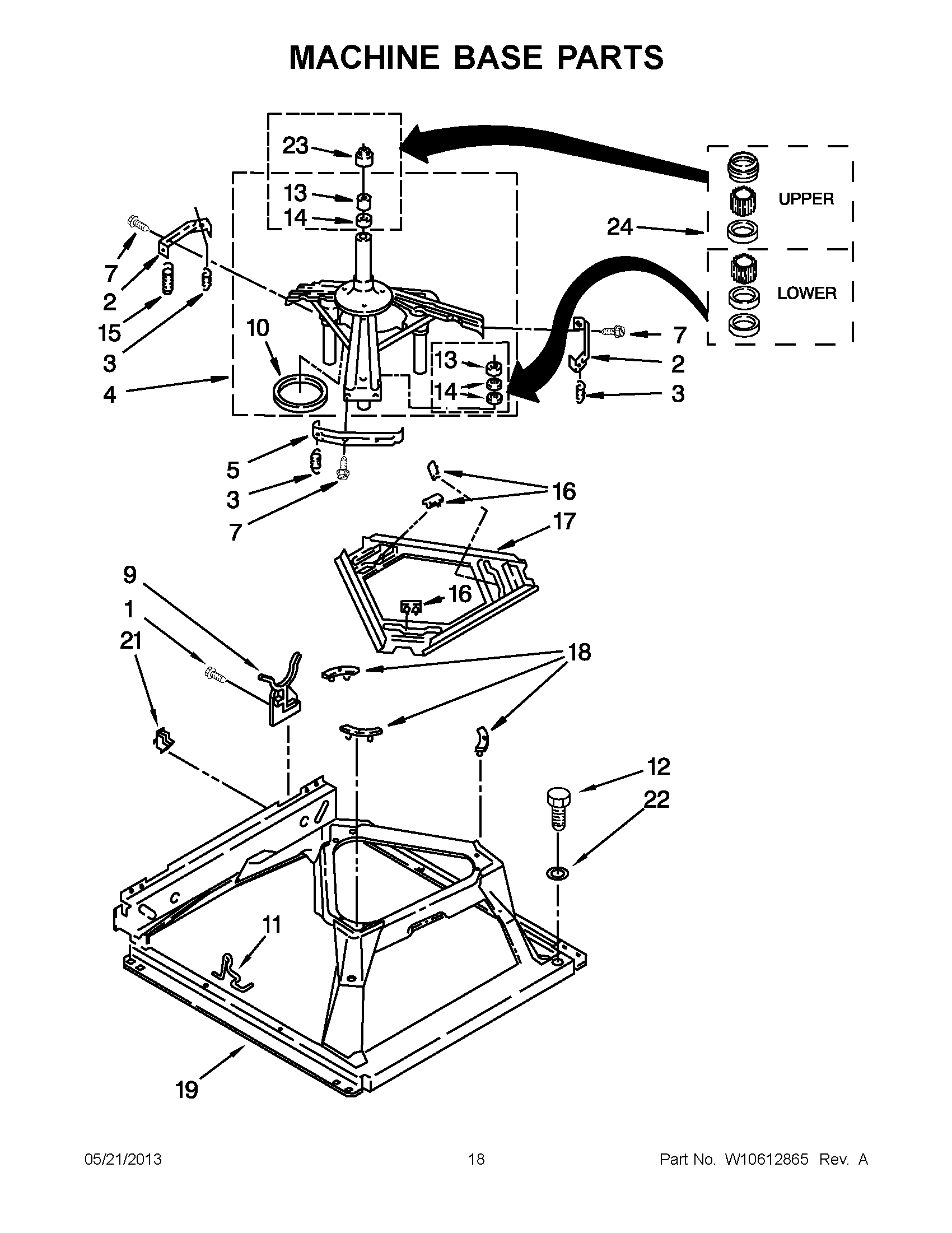 MACHINE BASE PARTS

23
13
14
UPPER
24
LOWER
7
2
15
3
10
4
13
14
7
2
3
5
3
7
16
17
16
9
1
21
18
12
22
11
19

05/21/2013
18
Part No. W10612865 Rev. A