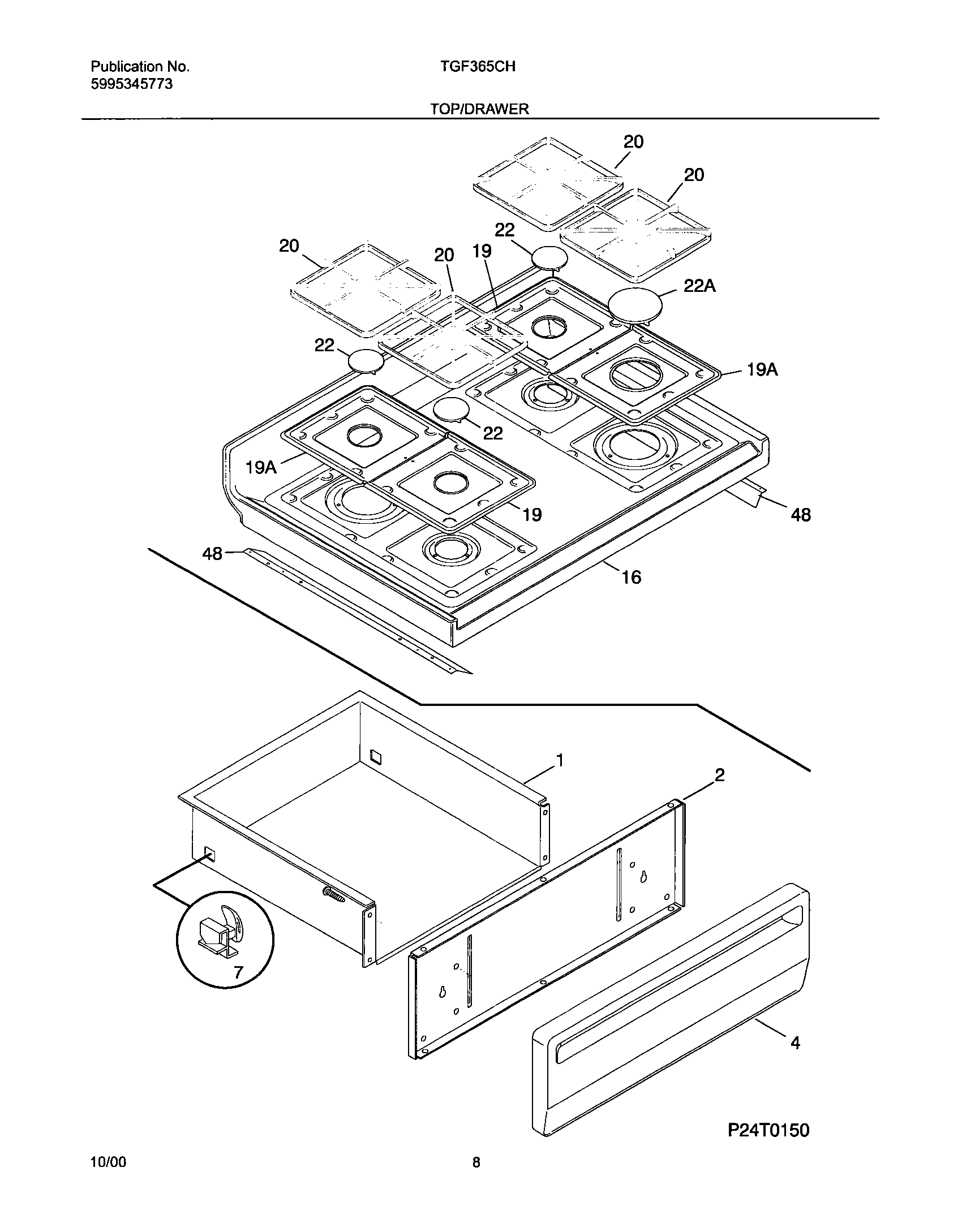 Publication No.
5995345773

TGF365CH

TOP/DRAWER

20
20
22
20
20
19
22A
22
19A
22
19A
19
48
48
16
1
2
7
4

P24T0150

10/00

8