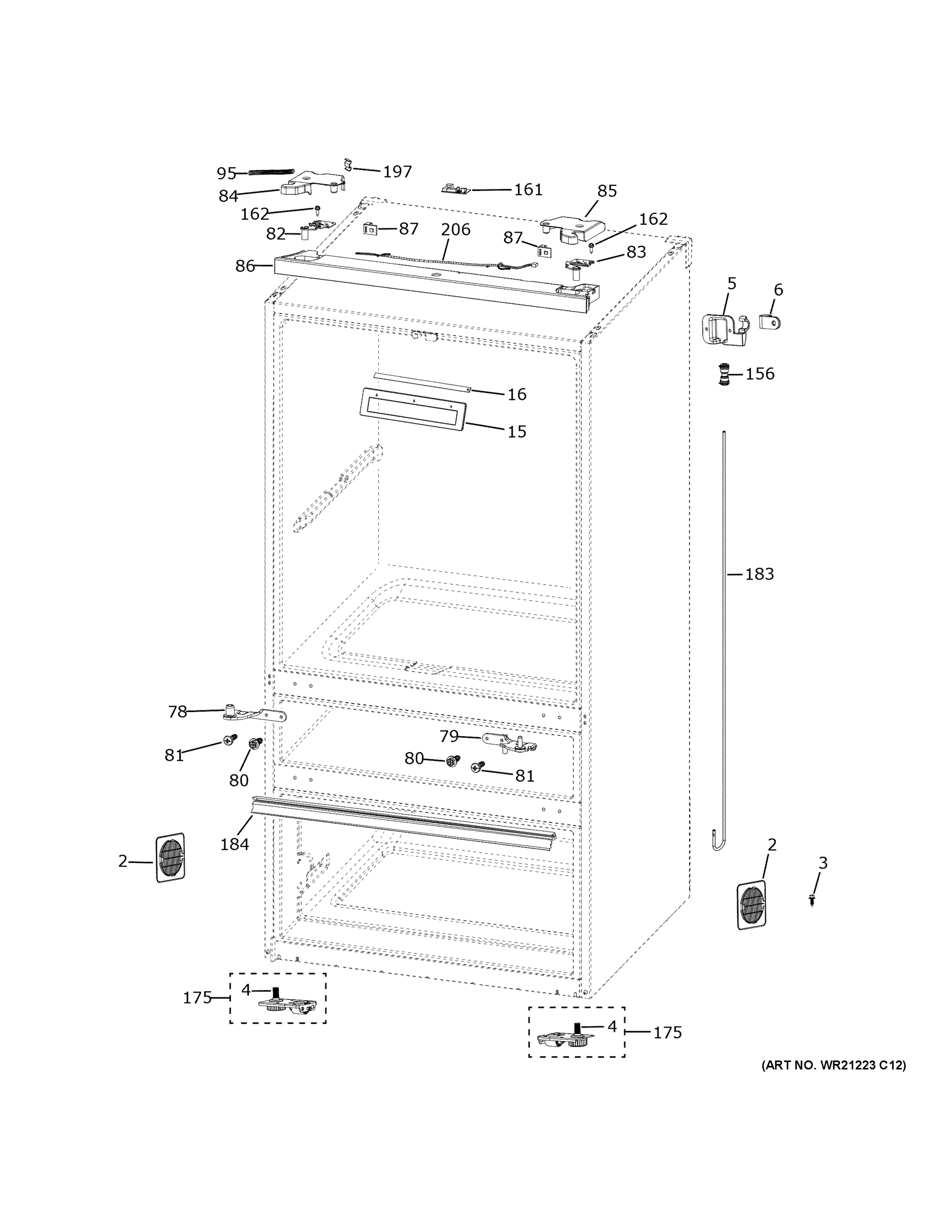 95
197
84
161
85
162
162
82
87
206
87
83
86
5
6
156
16
15
183
78
79
81
80
80
81
184
2
2
3
175
4
4
175
(ART NO. WR21223 C12)