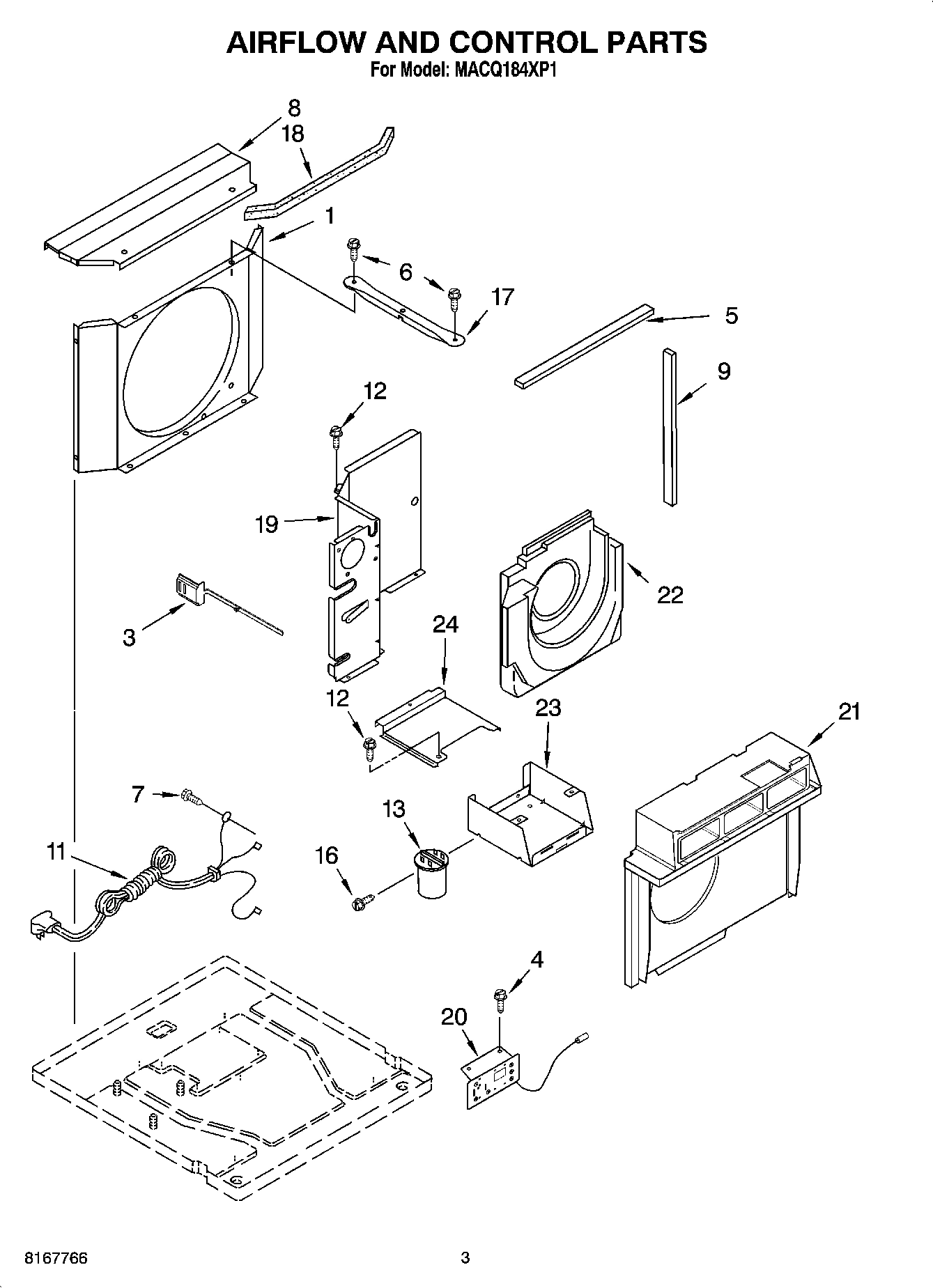 AIRFLOW AND CONTROL PARTS
For Model: MACQ184XP1

8
18
1
6
17
5
9
12
19
22
3
24
12
23
21
7
13
11
16
4
20

8167766

3