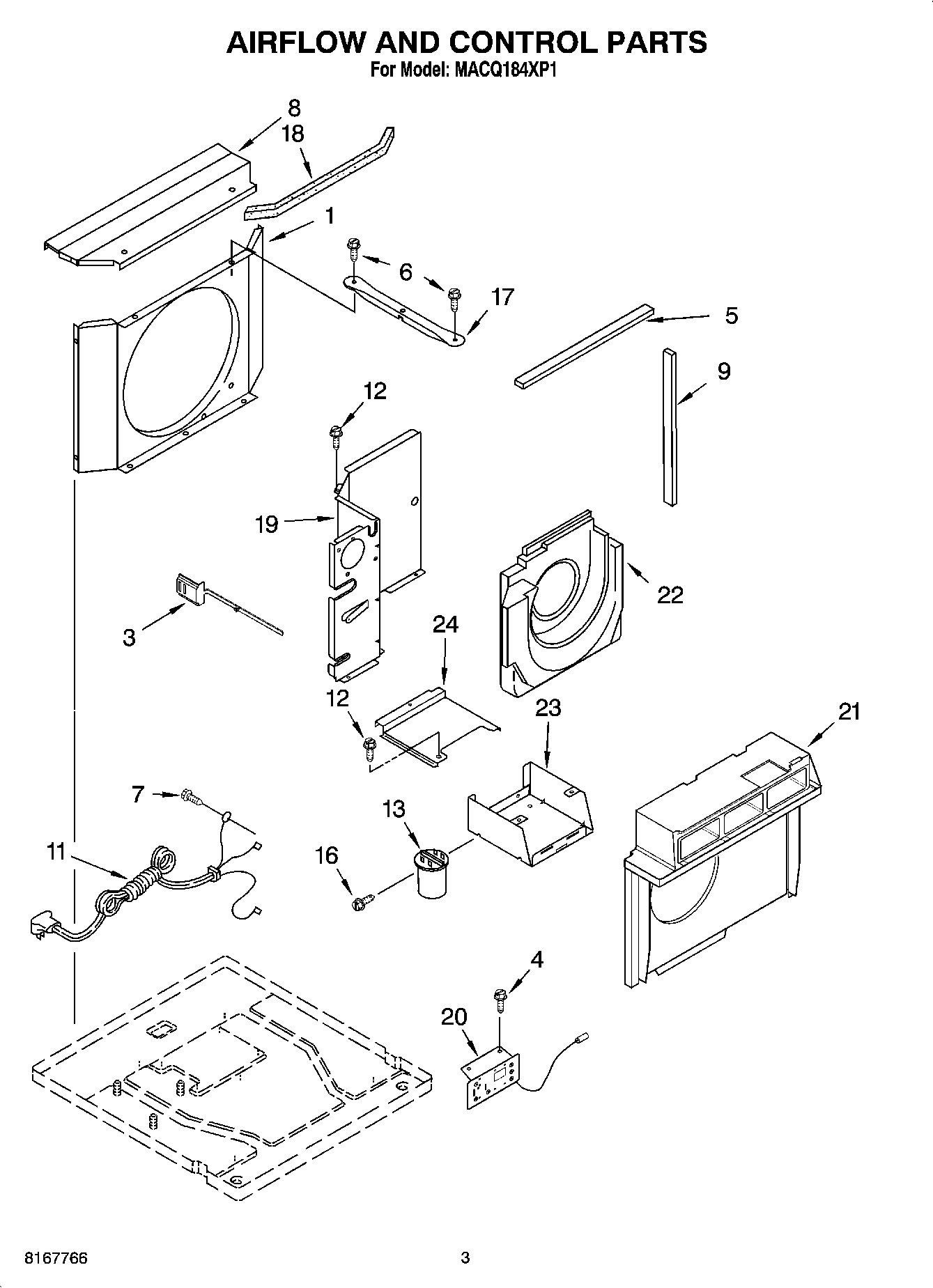 AIRFLOW AND CONTROL PARTS
For Model: MACQ184XP1

8
18
1
6
17
5
9
12
19
22
3
24
12
23
21
7
13
11
16
4
20

8167766
3