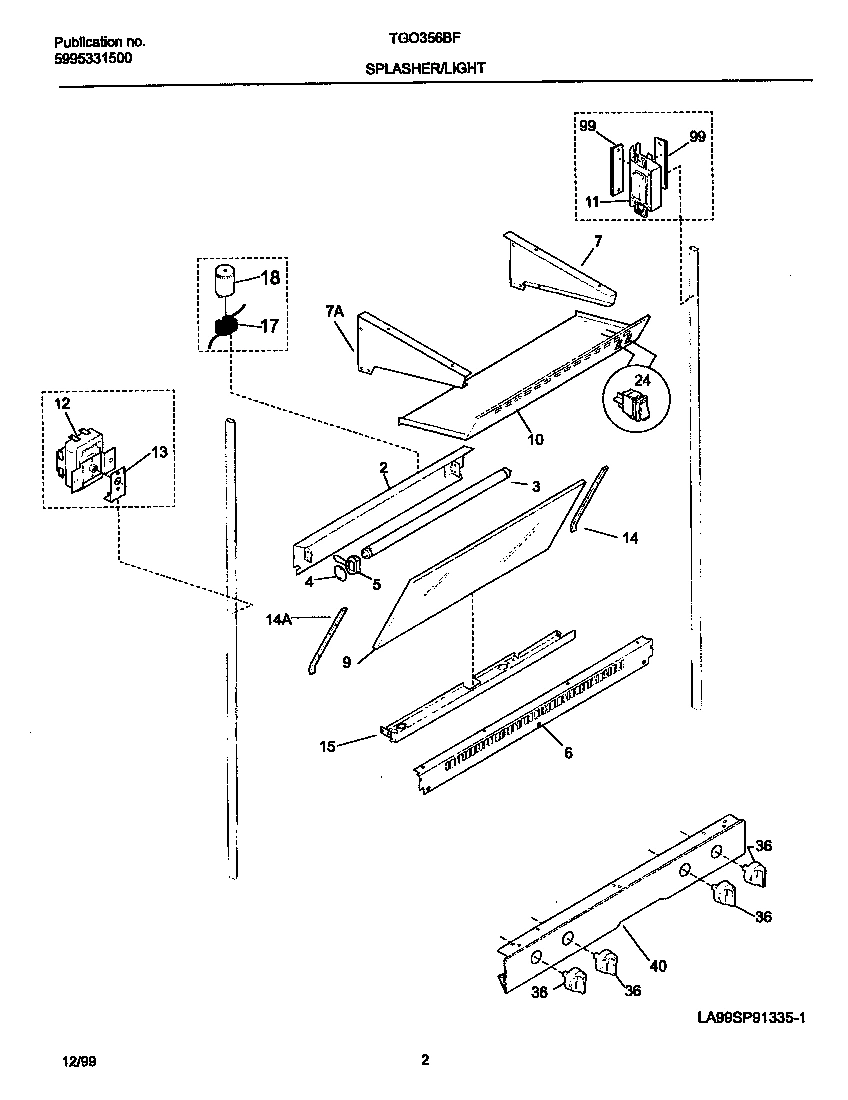 Publication no.
5995331500

TGO356BF

SPLASHER/LIGHT

99
99
11
7
18
17
7A
24
10
12
13
2
3
14
4
5
14A
9
15
6
36
36
40
36
36

LA99SP91335-1

12/99

2