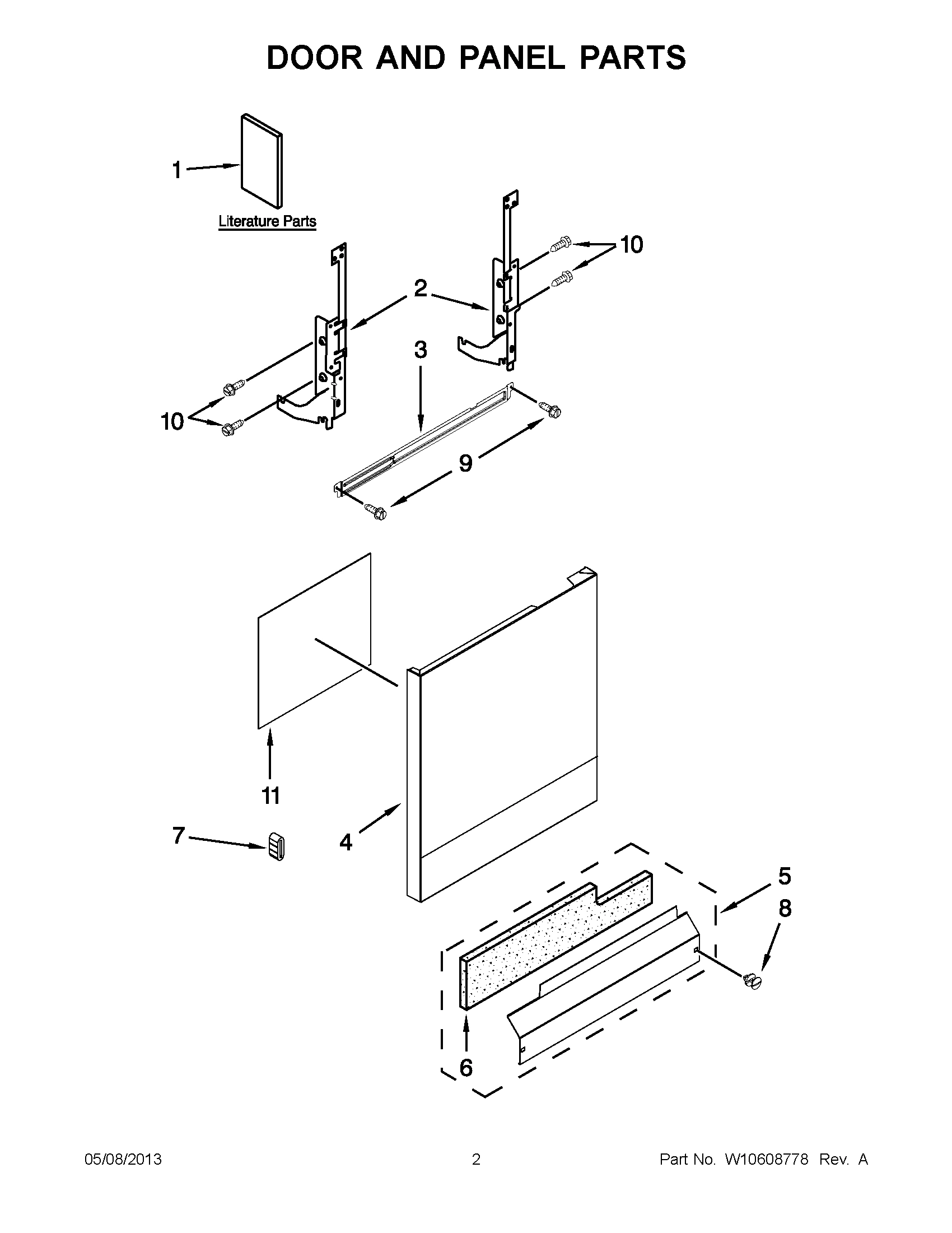 DOOR AND PANEL PARTS

1

Literature Parts

10

2

3

10

9

11

7

4

5

8

6

05/08/2013

2

Part No. W10608778 Rev. A