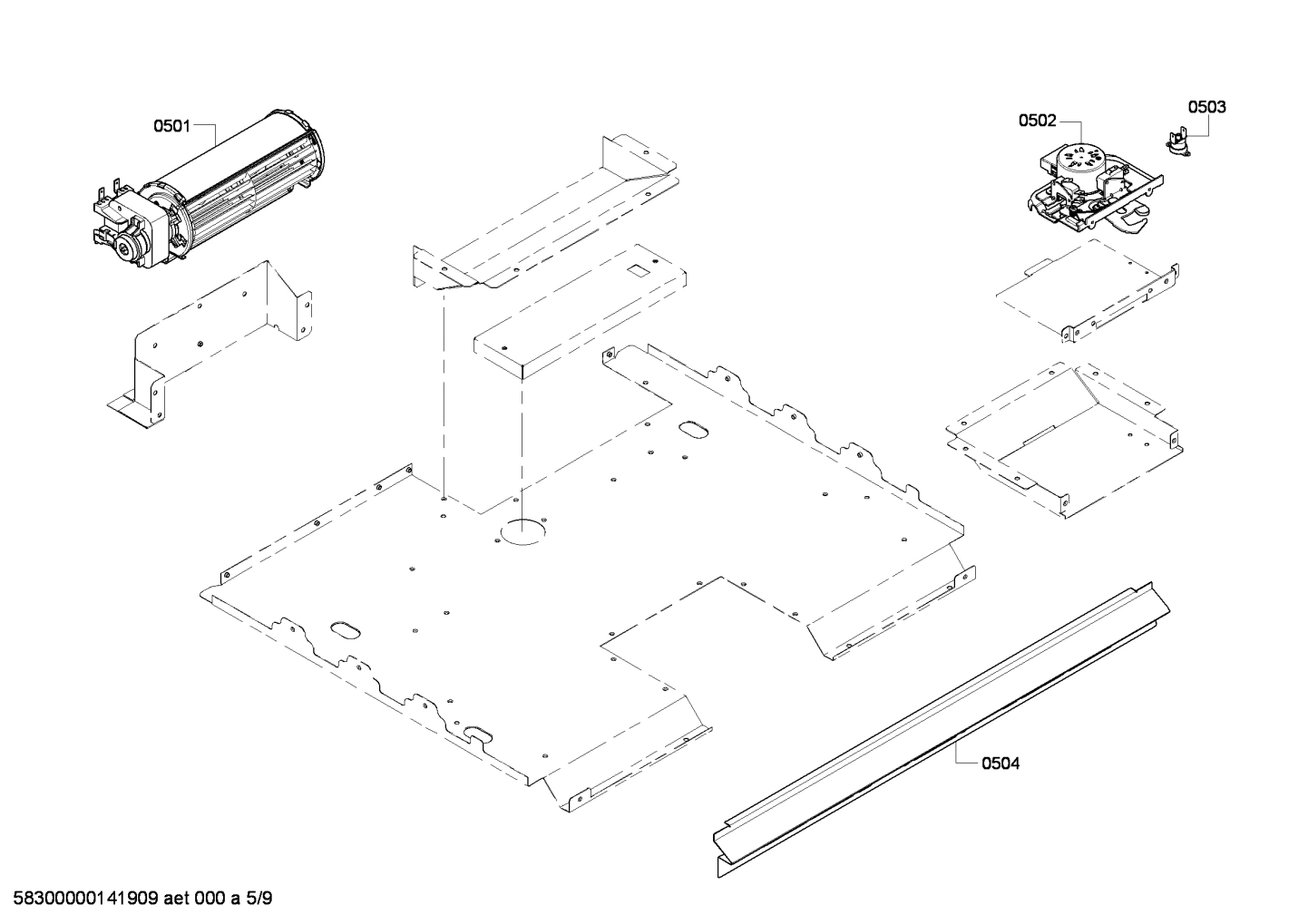 0501

0502

0503

0504

58300000141909 aet 000 a 5/9