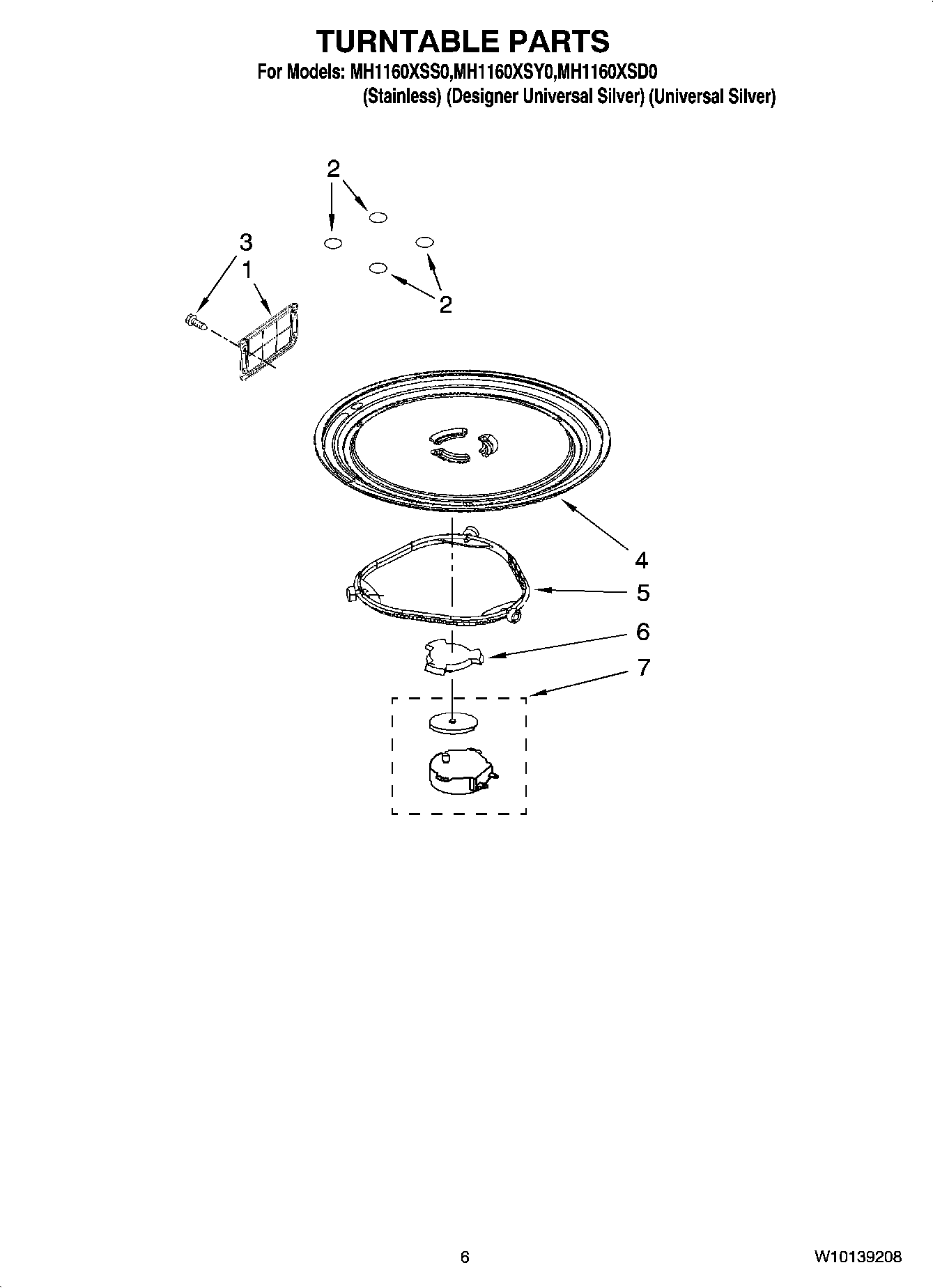 TURNTABLE PARTS
For Models: MH1160XSS0,MH1160XSY0,MH1160XSD0
(Stainless) (Designer Universal Silver) (Universal Silver)

2
3
1
2
4
5
6
7

6

W10139208