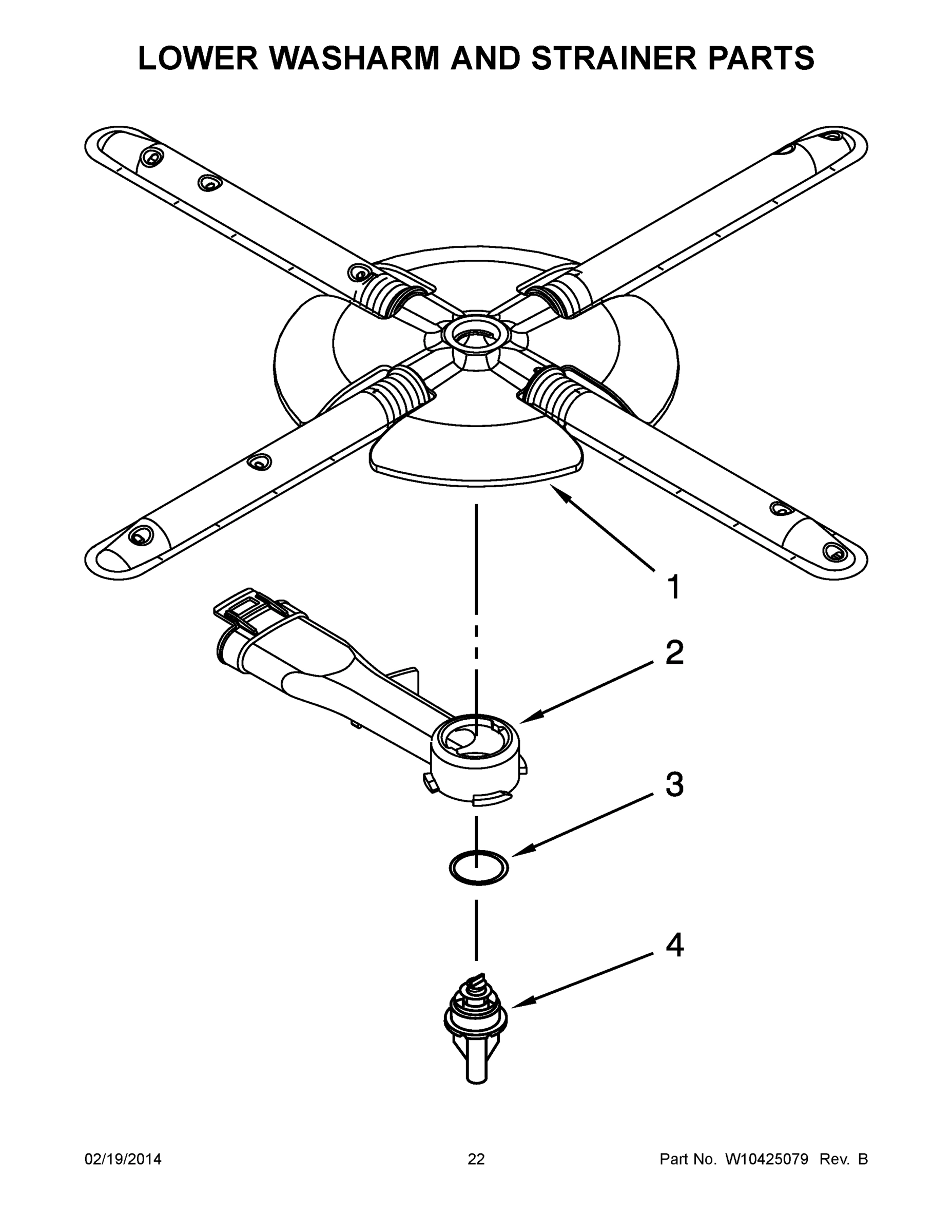 LOWER WASHARM AND STRAINER PARTS

1

2

3

4

02/19/2014

22

Part No. W10425079 Rev. B