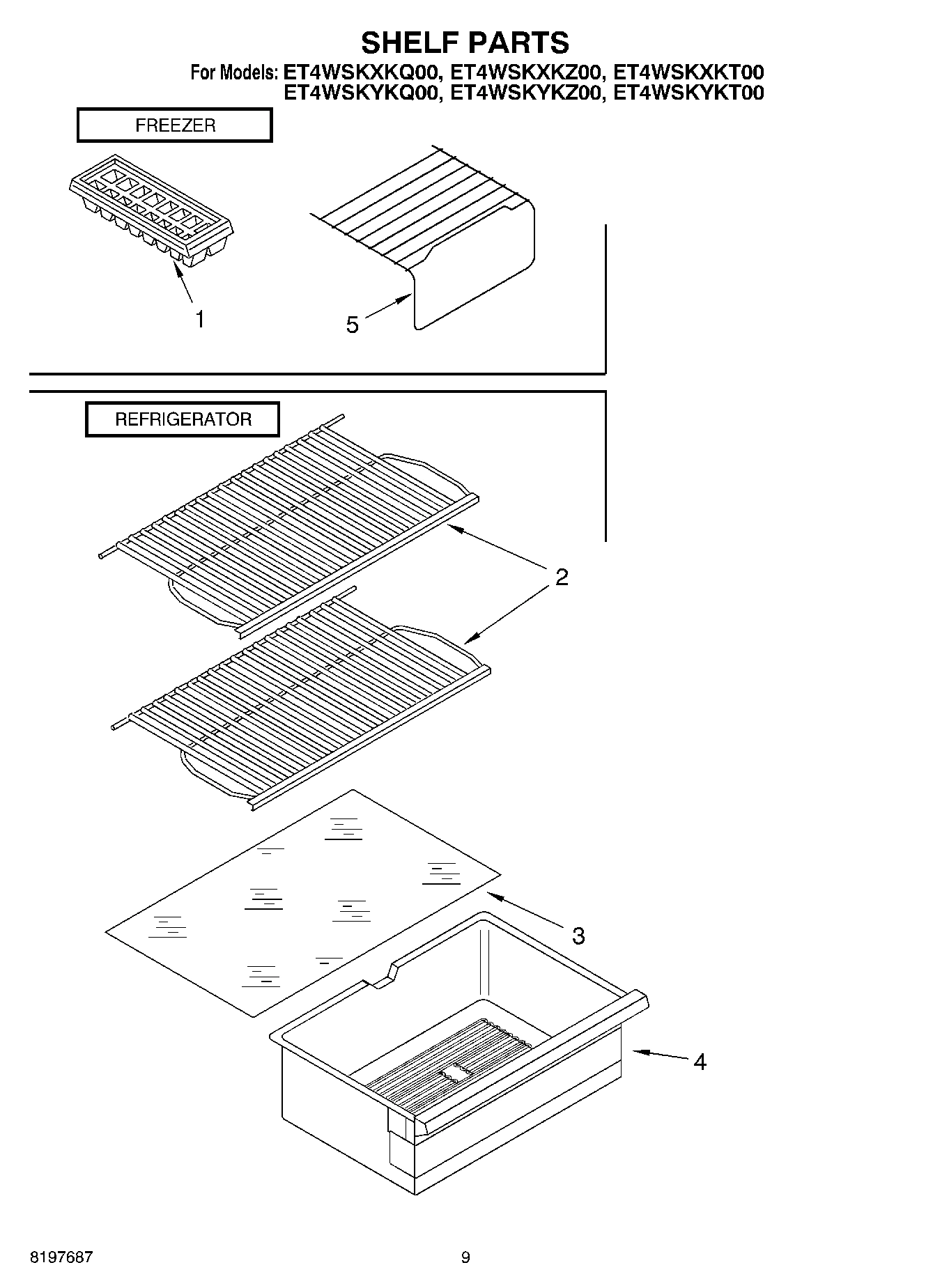 SHELF PARTS
For Models: ET4WSKXKQ00, ET4WSKXKZ00, ET4WSKXKT00
ET4WSKYKQ00, ET4WSKYKZ00, ET4WSKYKT00

FREEZER

1

5

REFRIGERATOR

2

3

4

8197687

9