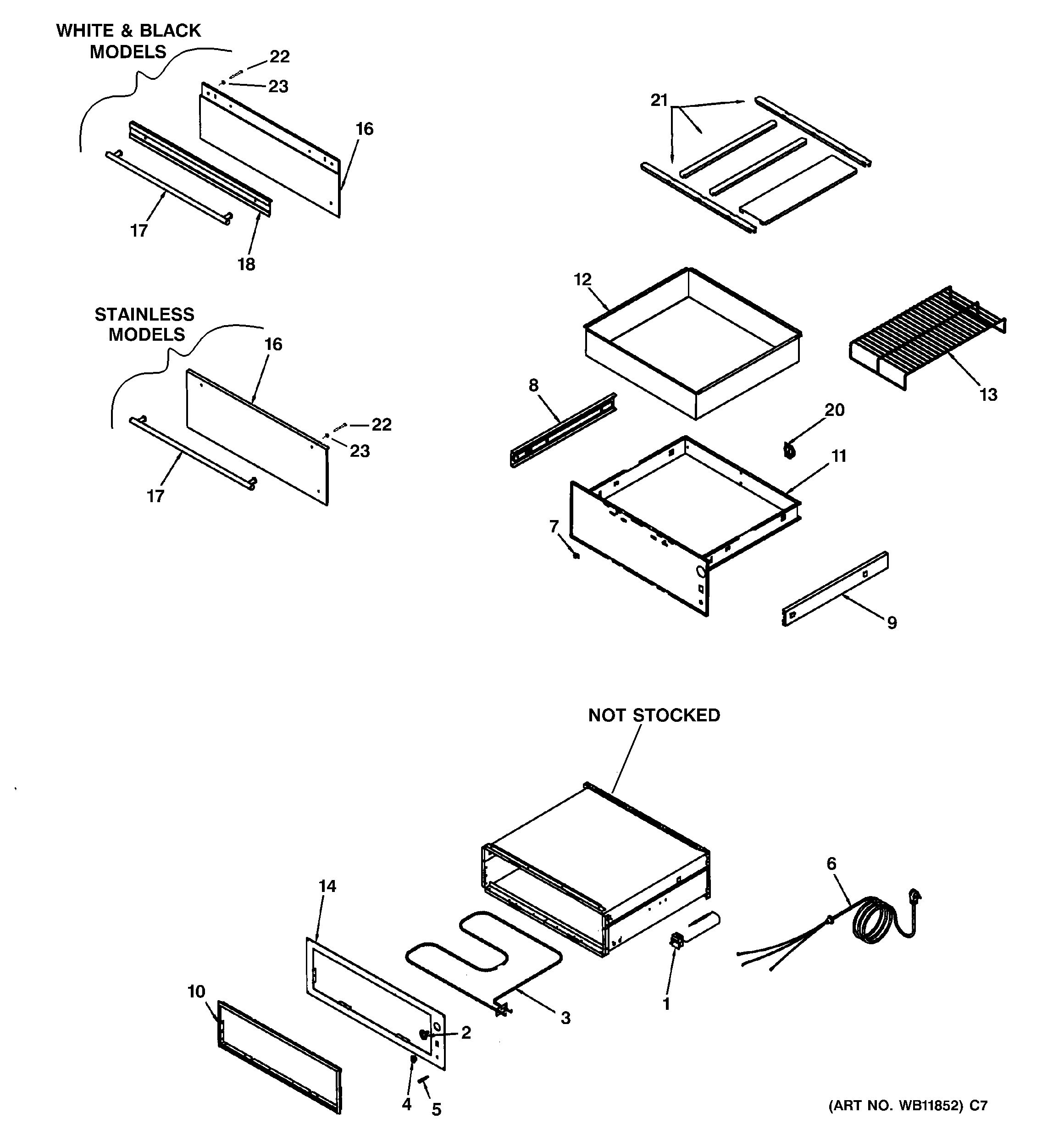 WHITE & BLACK MODELS

22
23
16
17
18

21

STAINLESS MODELS

16
22
23
17

12
13
8
20
11
7
9

NOT STOCKED

14
6
10
3
2
1
4
5

(ART NO. WB11852) C7