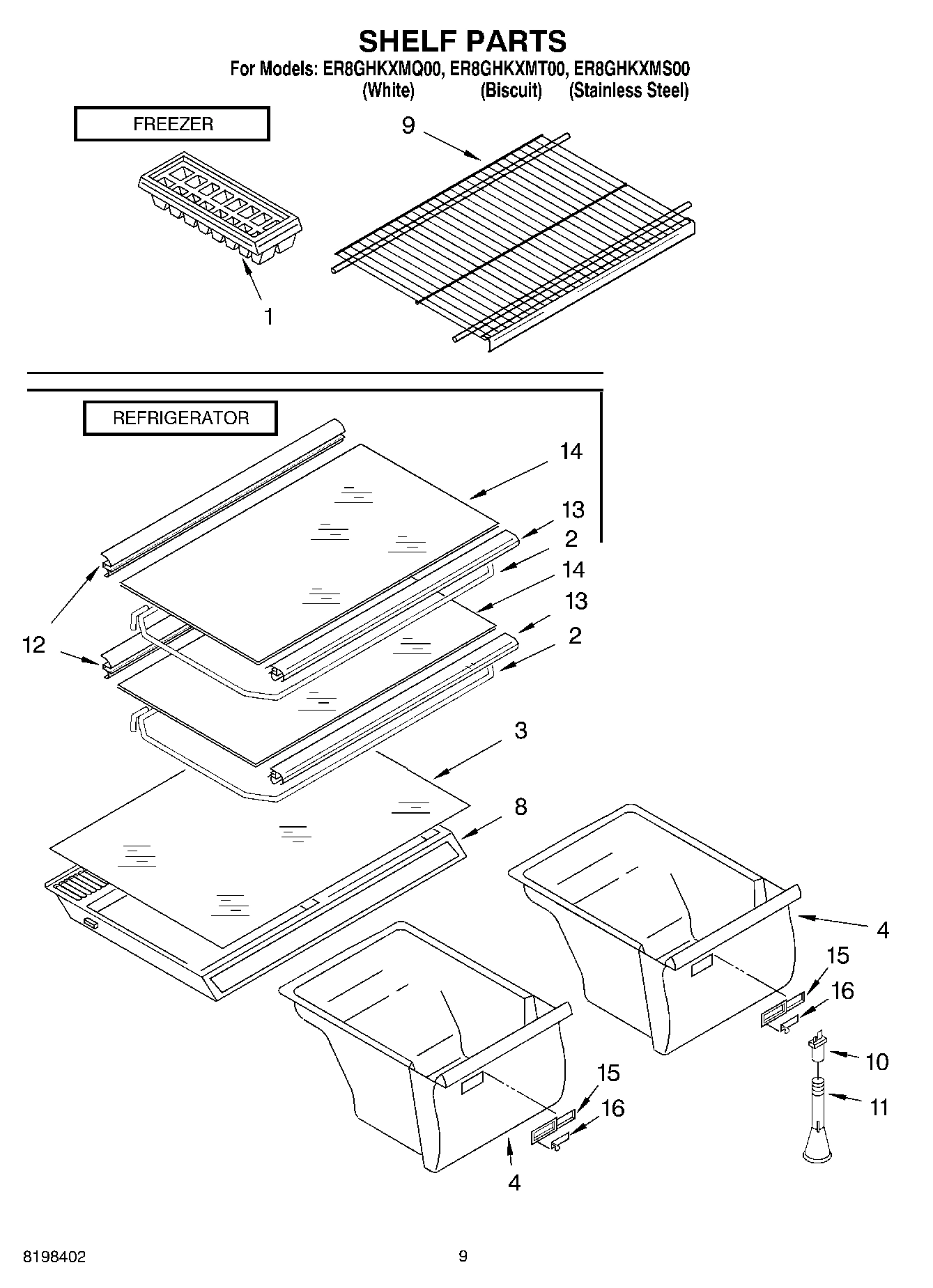 SHELF PARTS
For Models: ER8GHKXMQ00, ER8GHKXMT00, ER8GHKXMS00
(White) (Biscuit) (Stainless Steel)

FREEZER

9

1

REFRIGERATOR

14
13
2
14
13
2
12
3
8
4
15
16
10
11
15
16
4

8198402

9