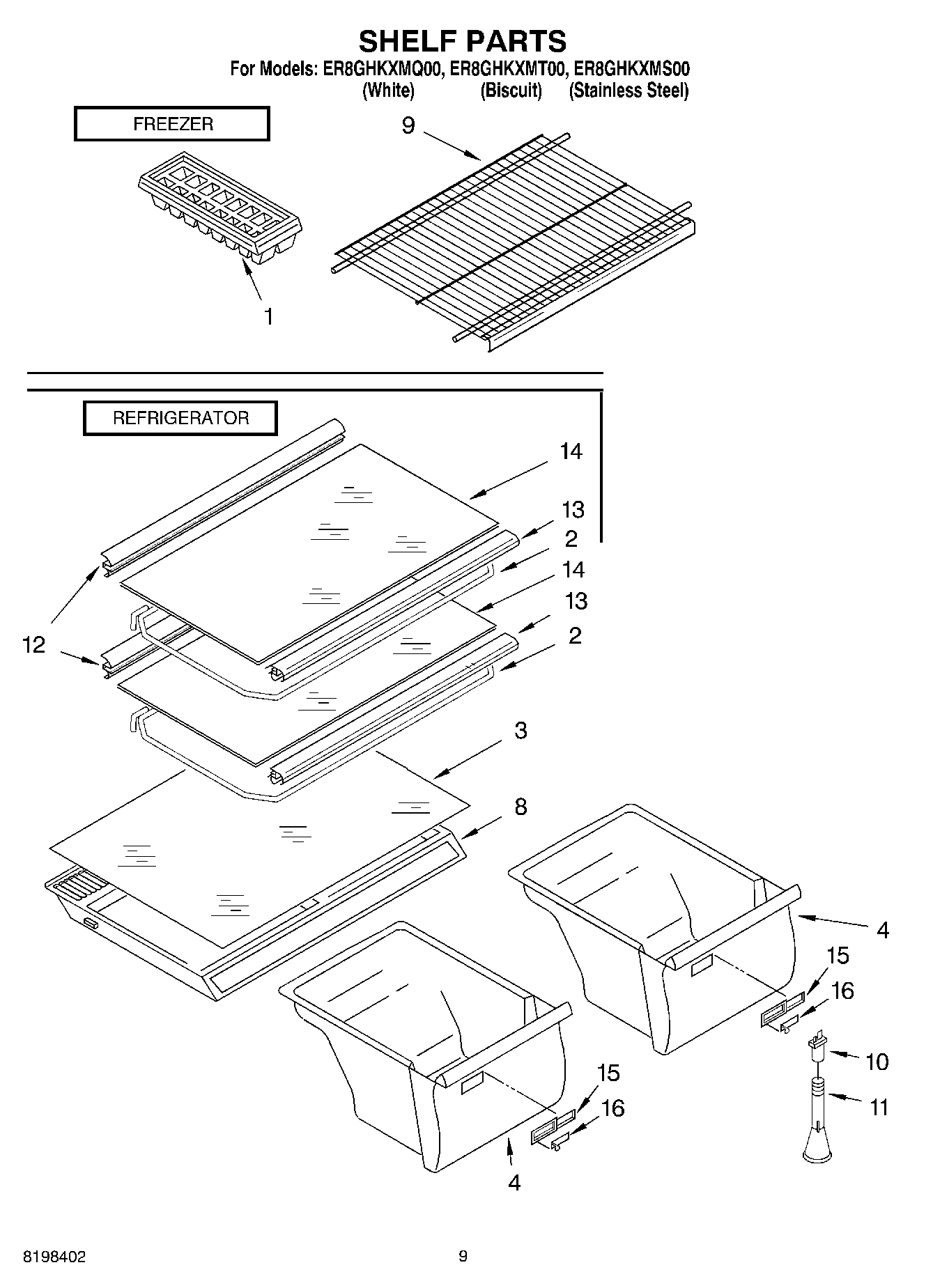 SHELF PARTS
For Models: ER8GHKXMQ00, ER8GHKXMT00, ER8GHKXMS00
(White) (Biscuit) (Stainless Steel)

FREEZER

9

1

REFRIGERATOR

14
13
2
14
13
2
12
3
8
4
15
16
10
11
15
16
4

8198402

9