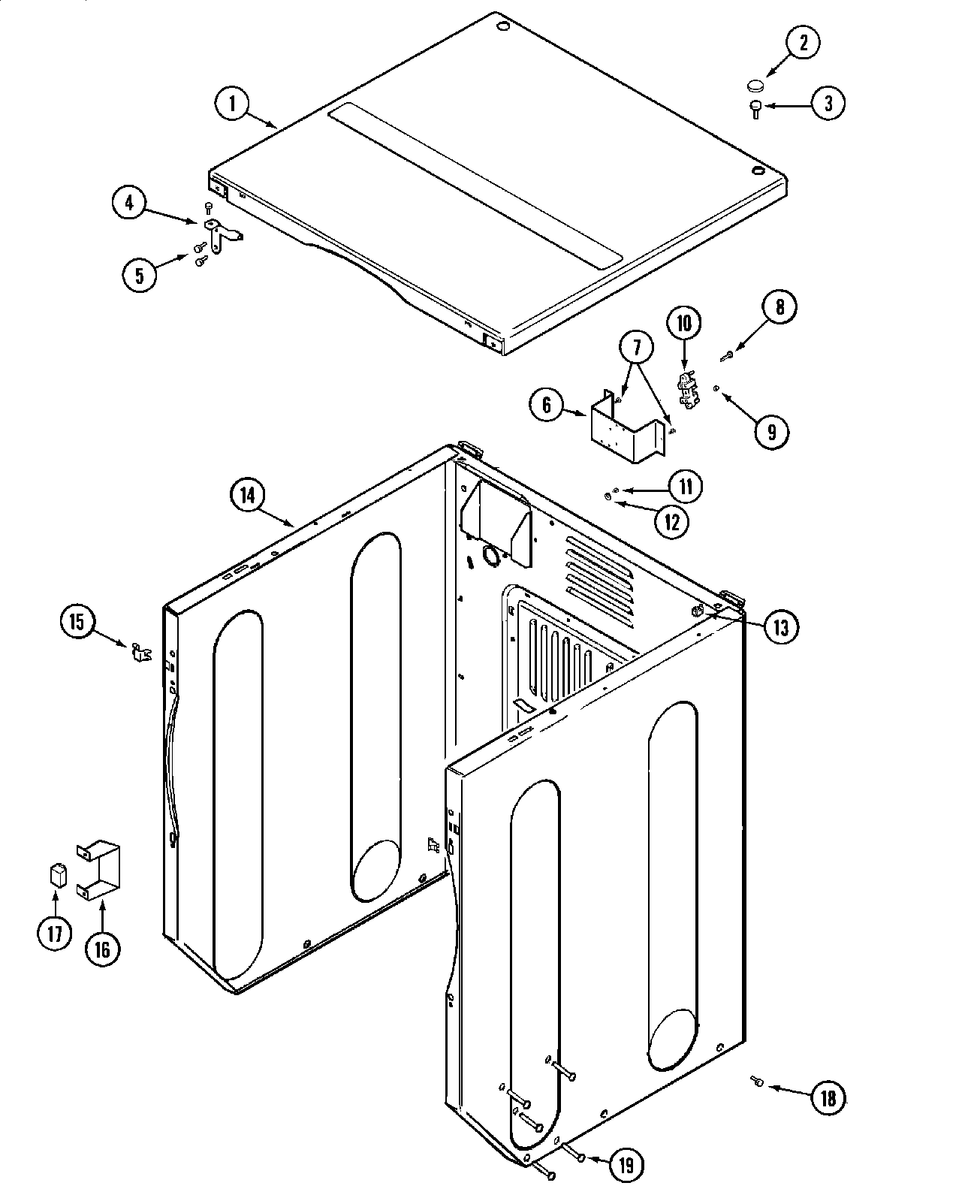 1
2
3
4
5
8
10
7
6
9
11
12
14
13
15
17
16
18
19