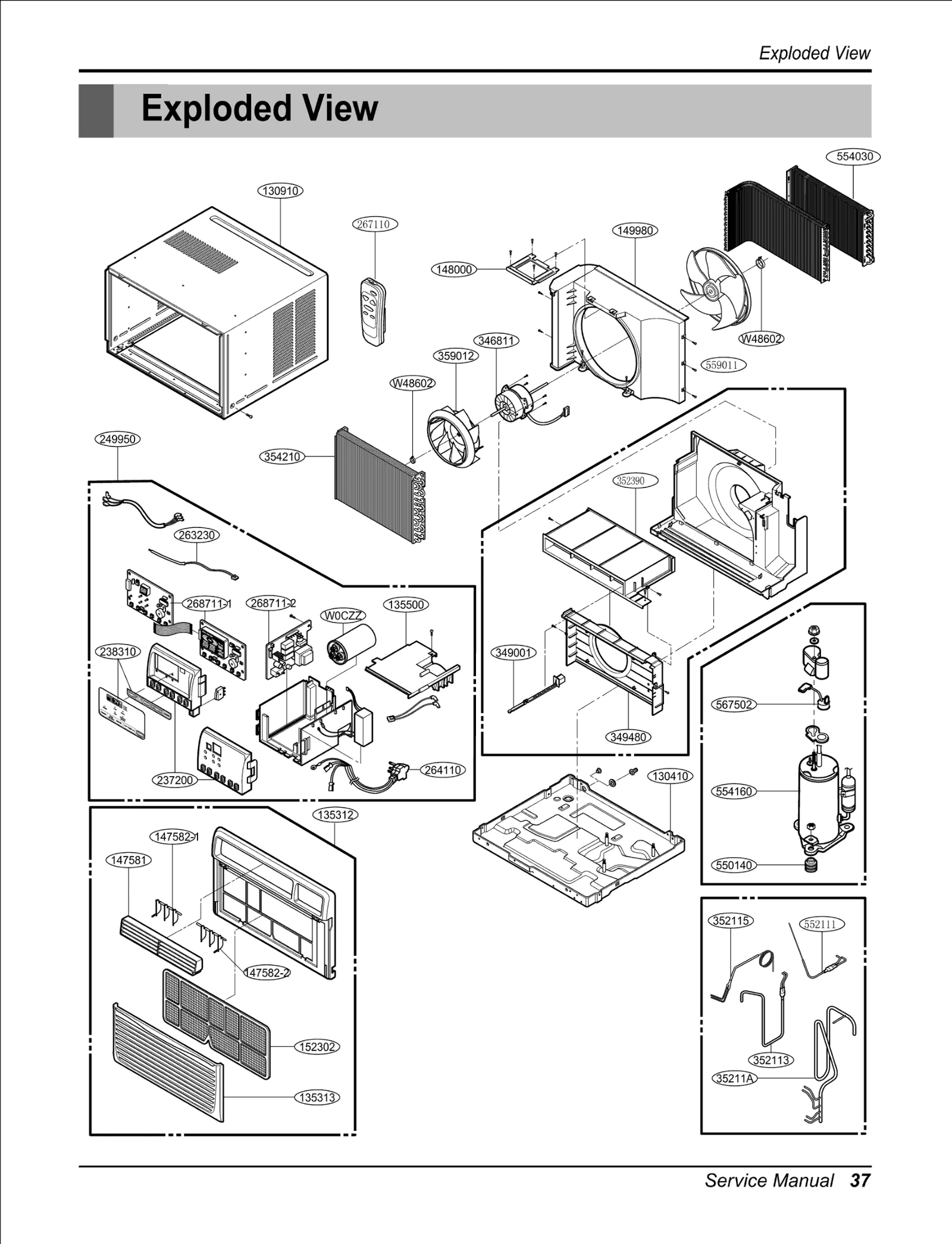 Exploded View

Exploded View

554030
130910
267110
149980
148000
W48602
346811
359012
559011
W48602
249950
354210
352390
263230
268711-1
268711-2
W0CZZ
135500
238310
349001
567502
349480
264110
237200
130410
554160
135312
147582-1
147581
550140
352115
552111
147582-2
152302
352113
35211A
135313

Service Manual 37