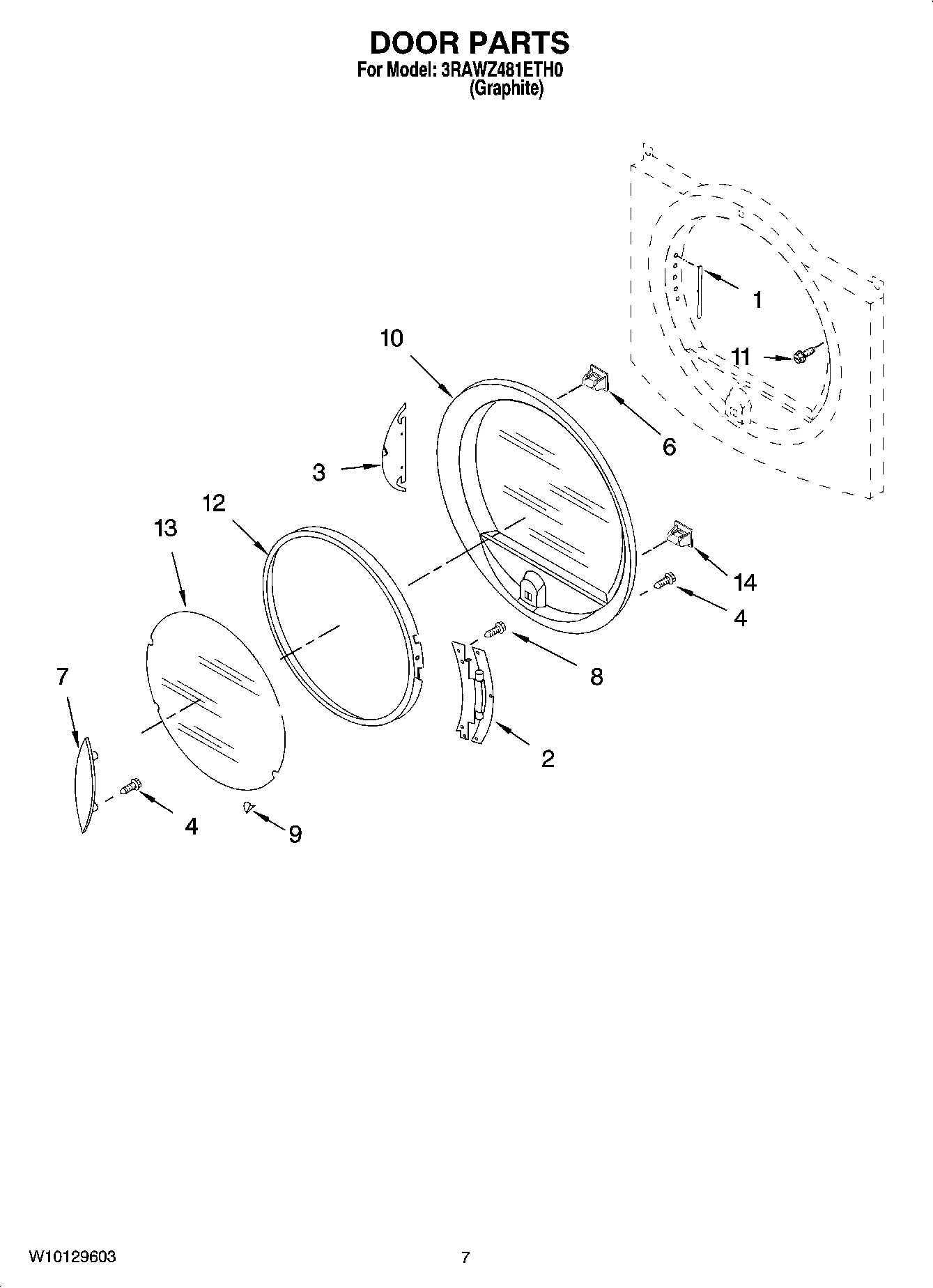 DOOR PARTS
For Model: 3RAWZ481ETH0
(Graphite)

1
10
11
6
3
12
13
14
4
8
7
2
4
9

W10129603

7