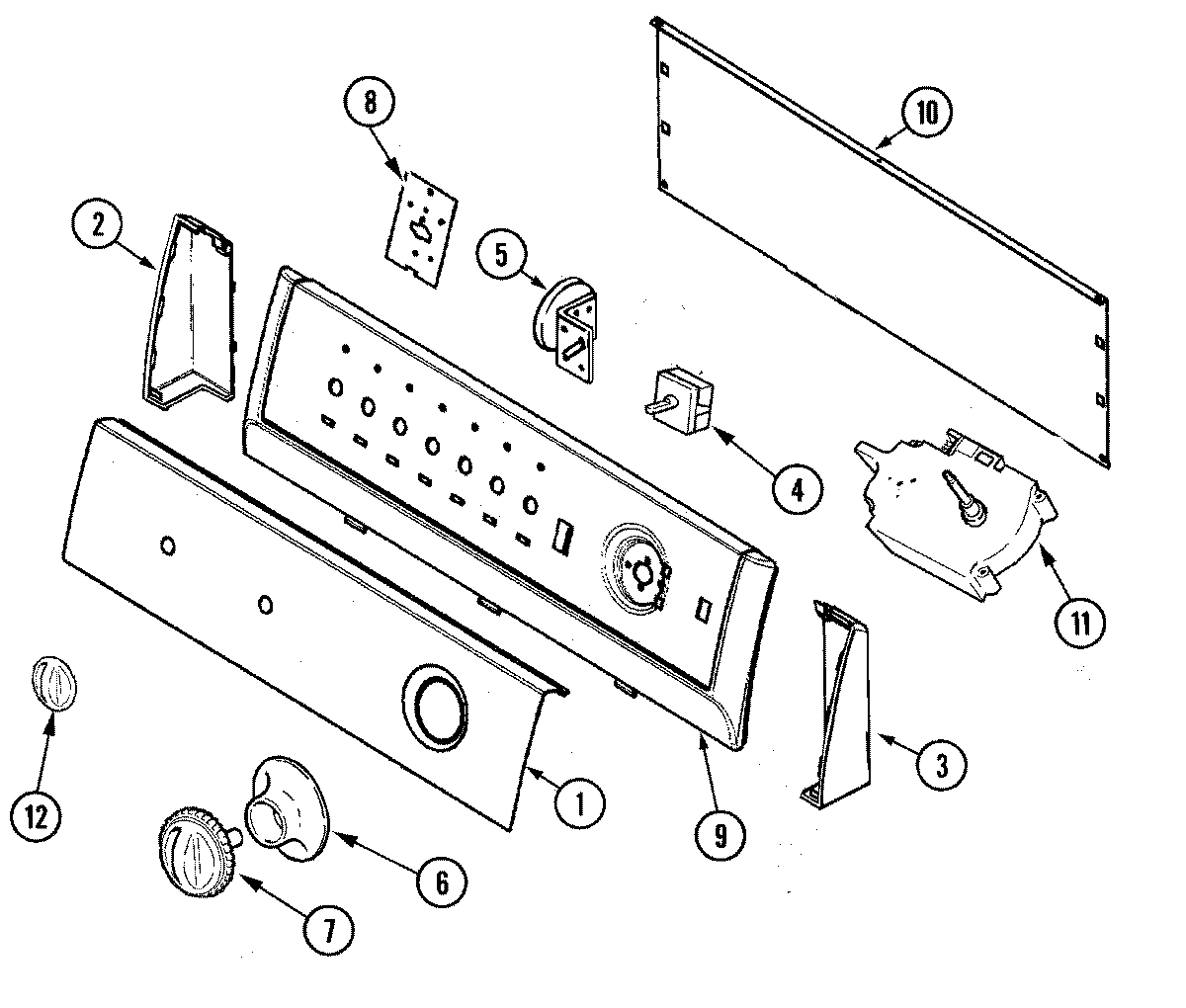 8
10
2
5
4
11
3
12
1
9
6
7