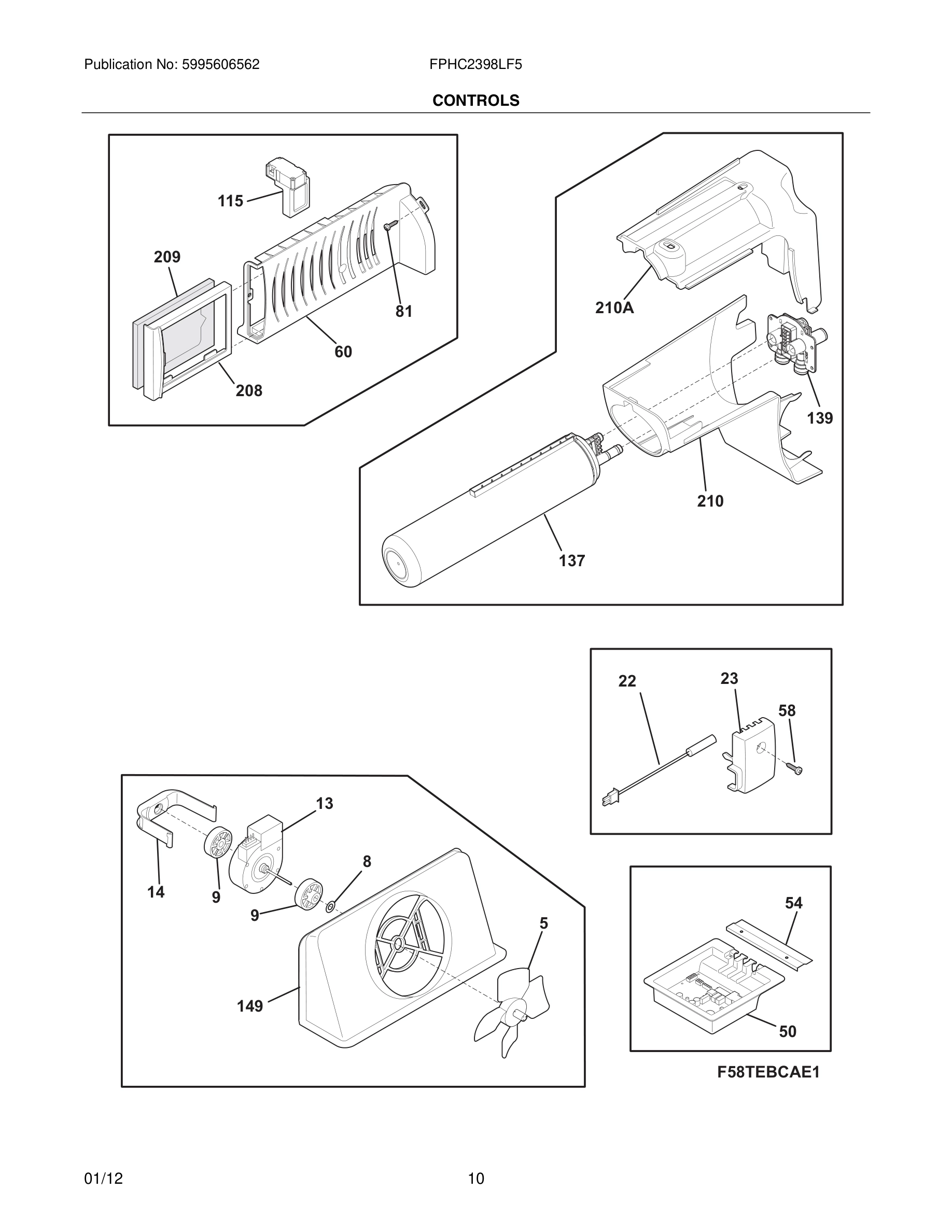 Publication No: 5995606562

FPHC2398LF5

CONTROLS

115

209

81

60

208

210A

139

210

137

22

23

58

13

8

14

9

9

5

149

54

50

F58TEBCAE1

01/12

10