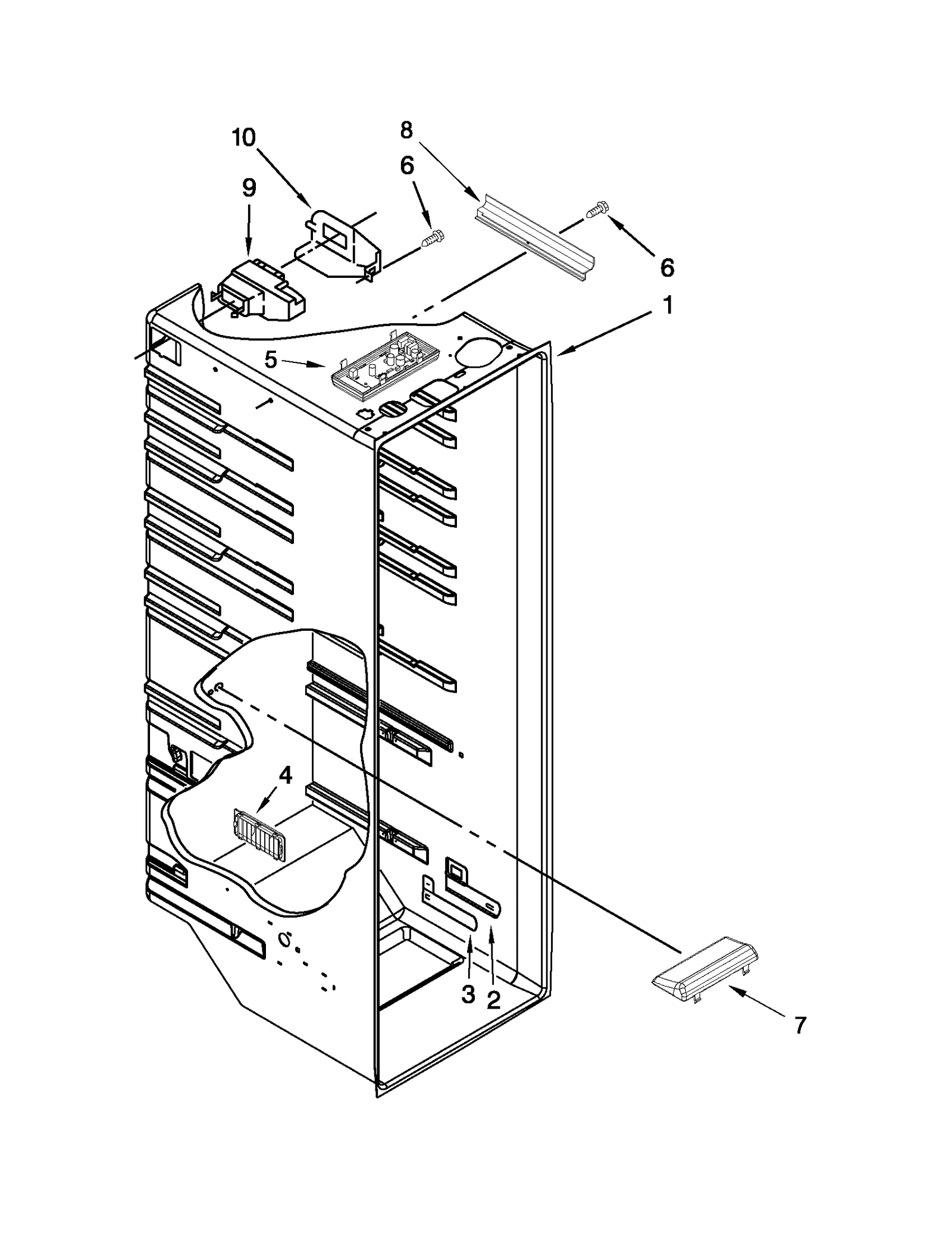 10
8
6
9
6
1
5
4
3
2
7