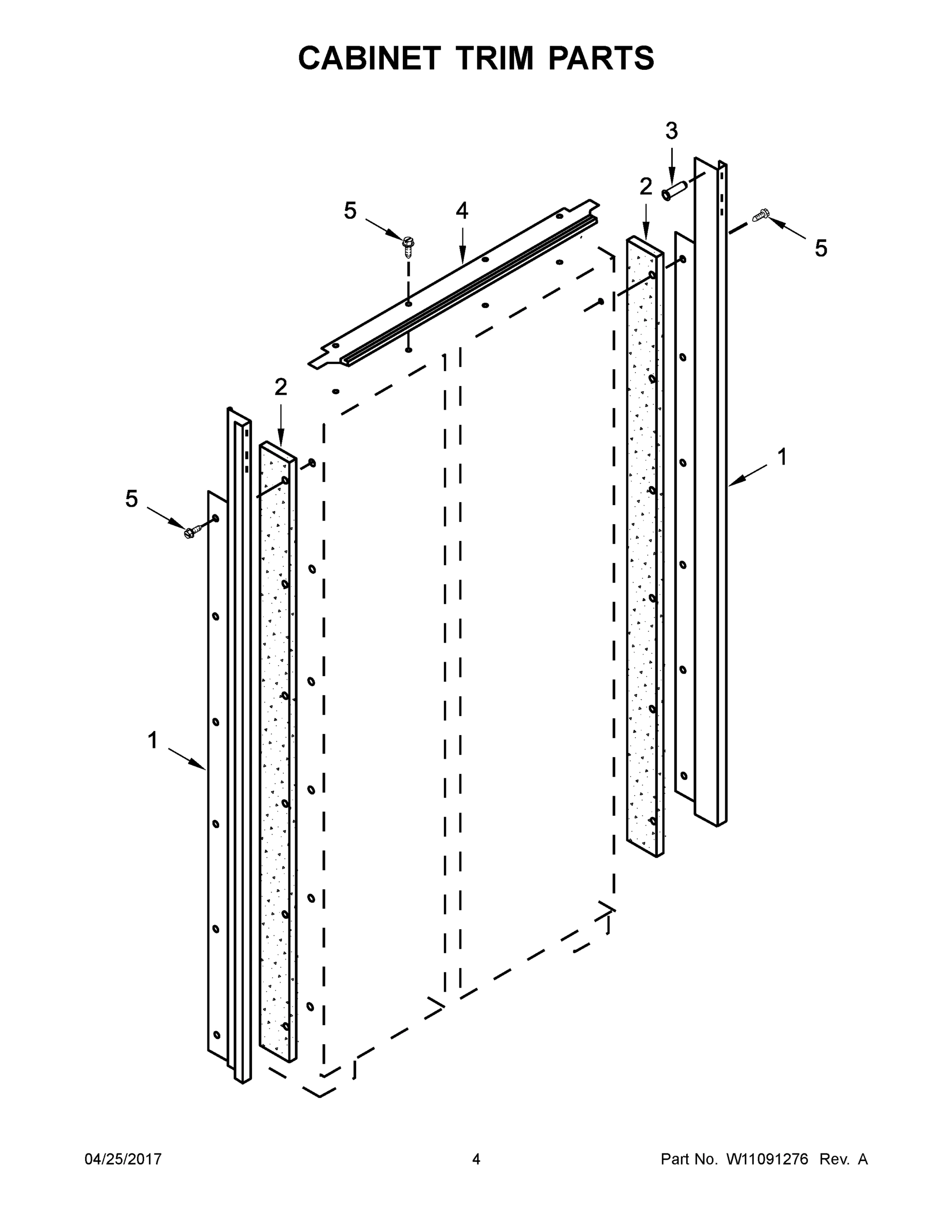 CABINET TRIM PARTS

3

2

5

4

5

2

1

5

1

04/25/2017

4

Part No. W11091276 Rev. A