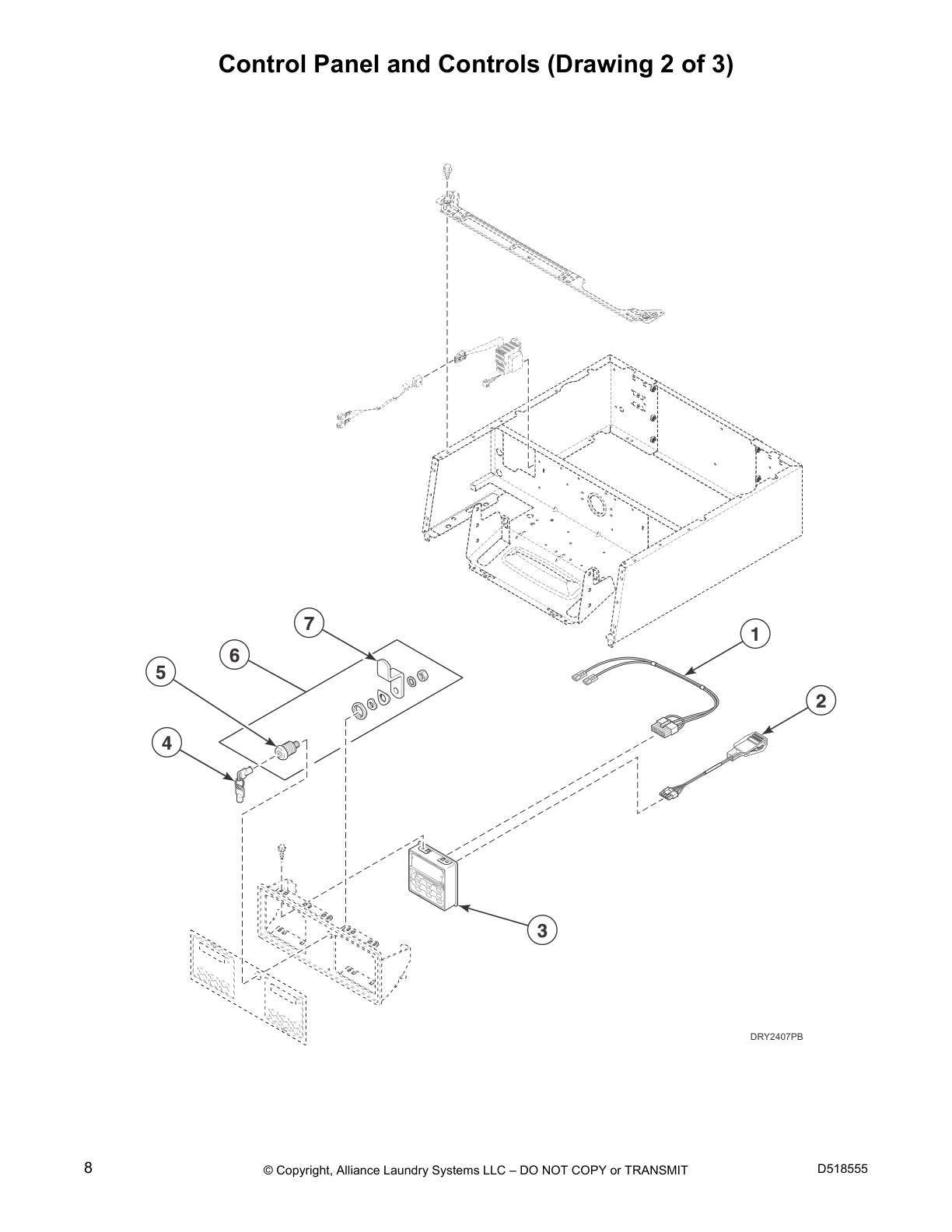 Control Panel and Controls (Drawing 2 of 3)

7

6

5

4

1

2

3

DRY2407PB

8

© Copyright, Alliance Laundry Systems LLC – DO NOT COPY or TRANSMIT

D518555