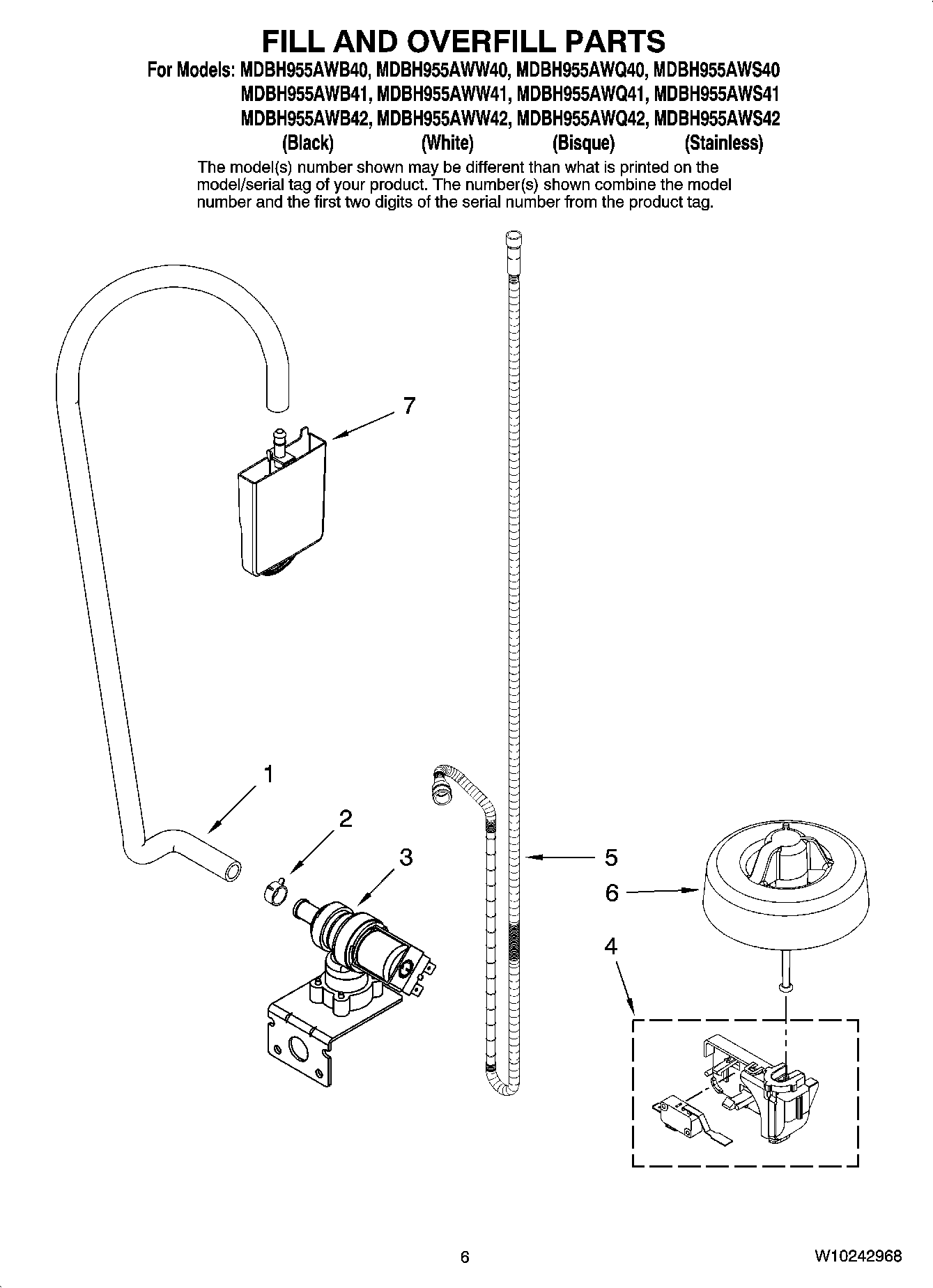 FILL AND OVERFILL PARTS

For Models: MDBH955AWB40, MDBH955AWW40, MDBH955AWQ40, MDBH955AWS40
MDBH955AWB41, MDBH955AWW41, MDBH955AWQ41, MDBH955AWS41
MDBH955AWB42, MDBH955AWW42, MDBH955AWQ42, MDBH955AWS42
(Black) (White) (Bisque) (Stainless)

The model(s) number shown may be different than what is printed on the model/serial tag of your product. The number(s) shown combine the model number and the first two digits of the serial number from the product tag.

7

1

2

3

5

6

4

6

W10242968