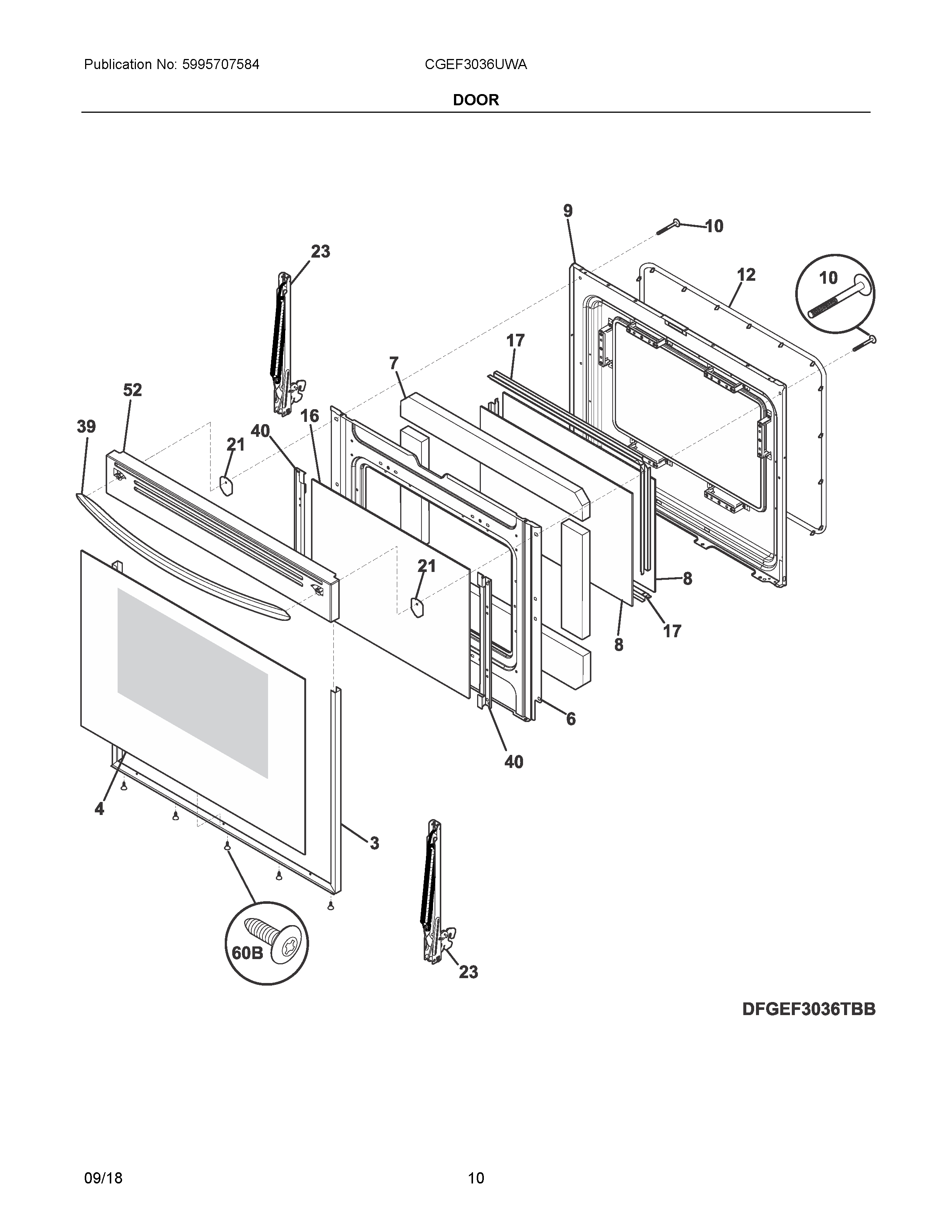 Publication No: 5995707584

CGEF3036UWA

DOOR

9

10

23

12

10

17

7

52

39

40

16

21

21

8

17

8

6

40

4

3

60B

23

DFGEF3036TBB

09/18

10