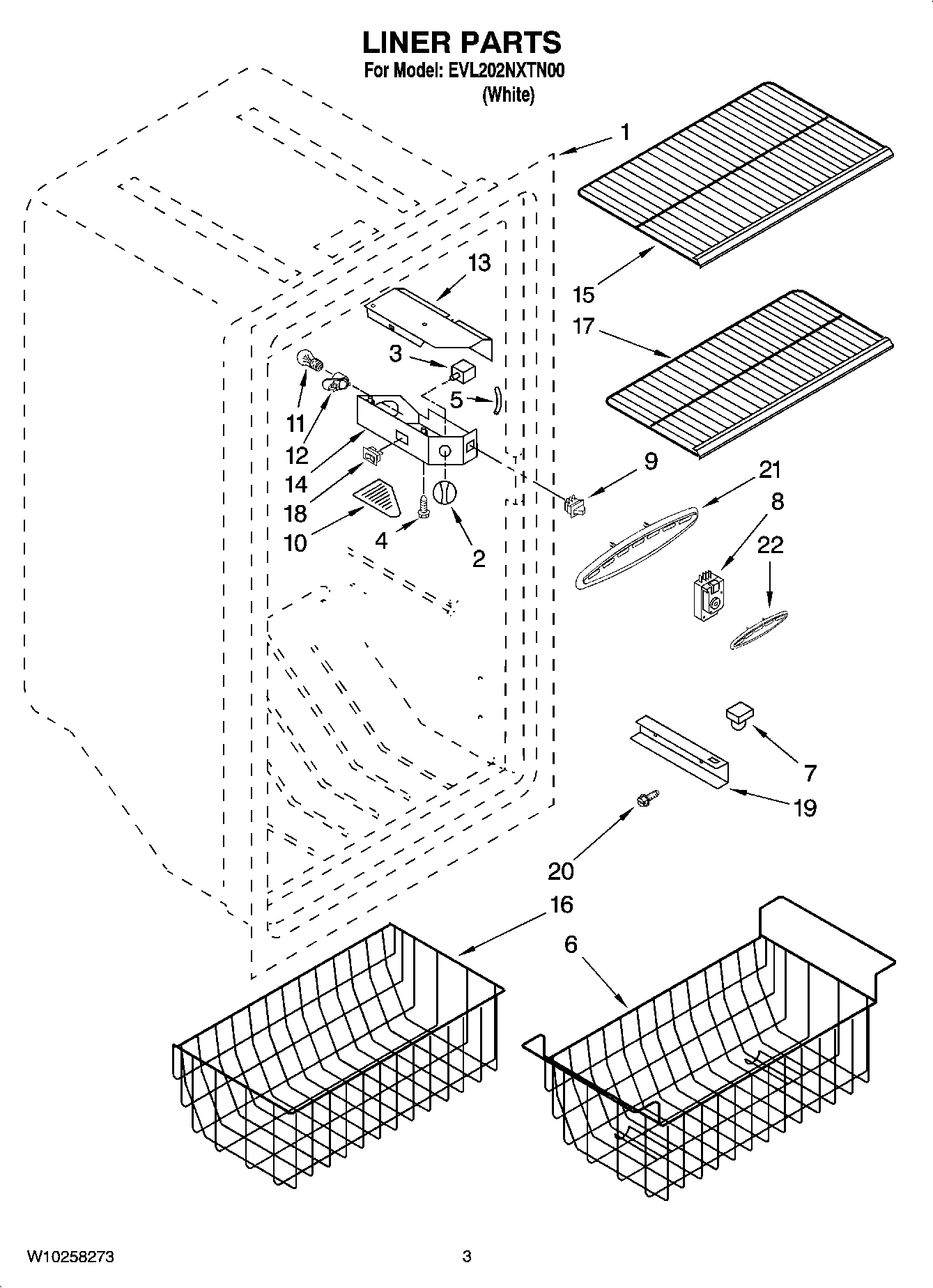 LINER PARTS
For Model: EVL202NXTN00
(White)

1
13
15
17
3
5
11
12
14
18
10
4
2
9
21
8
22
7
19
20
16
6

W10258273
3