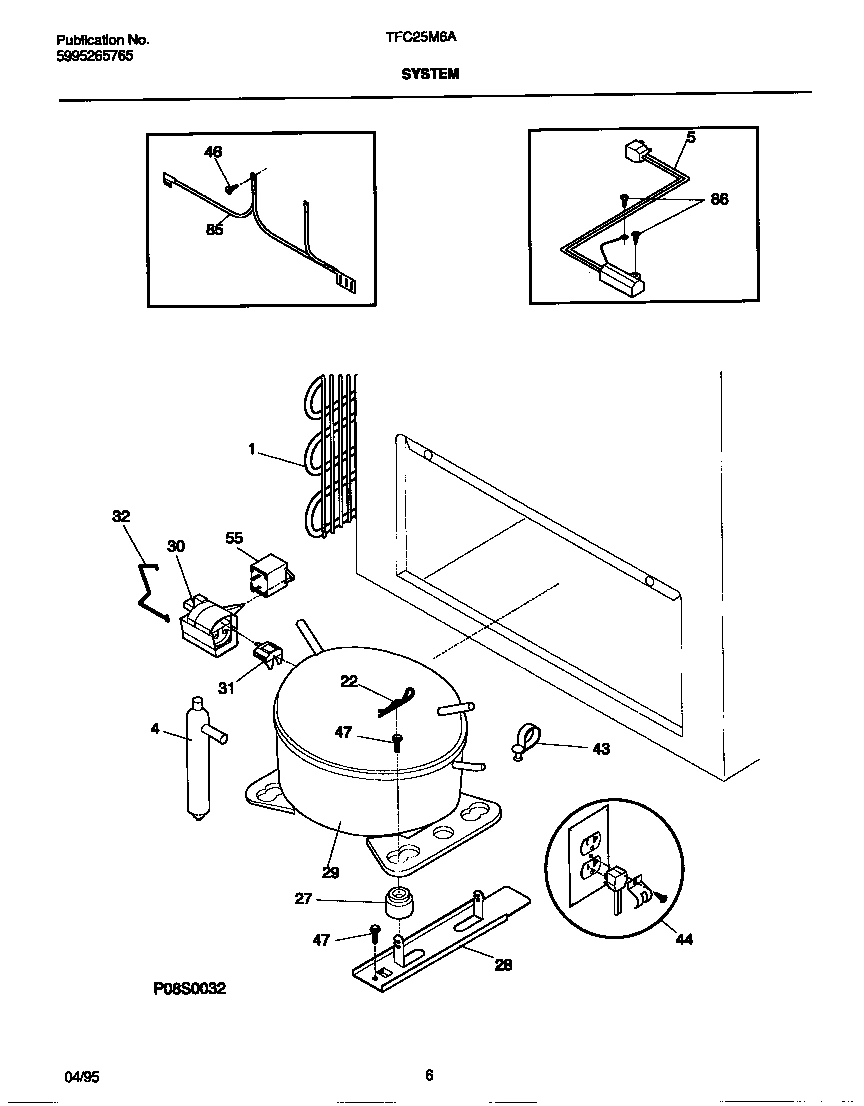 Publication No.
5995265765

TFC25M6A

SYSTEM

46
85

5
86

1
32
30
55
31
22
4
47
43
29
27
47
28
44

P08S0032

04/95

6