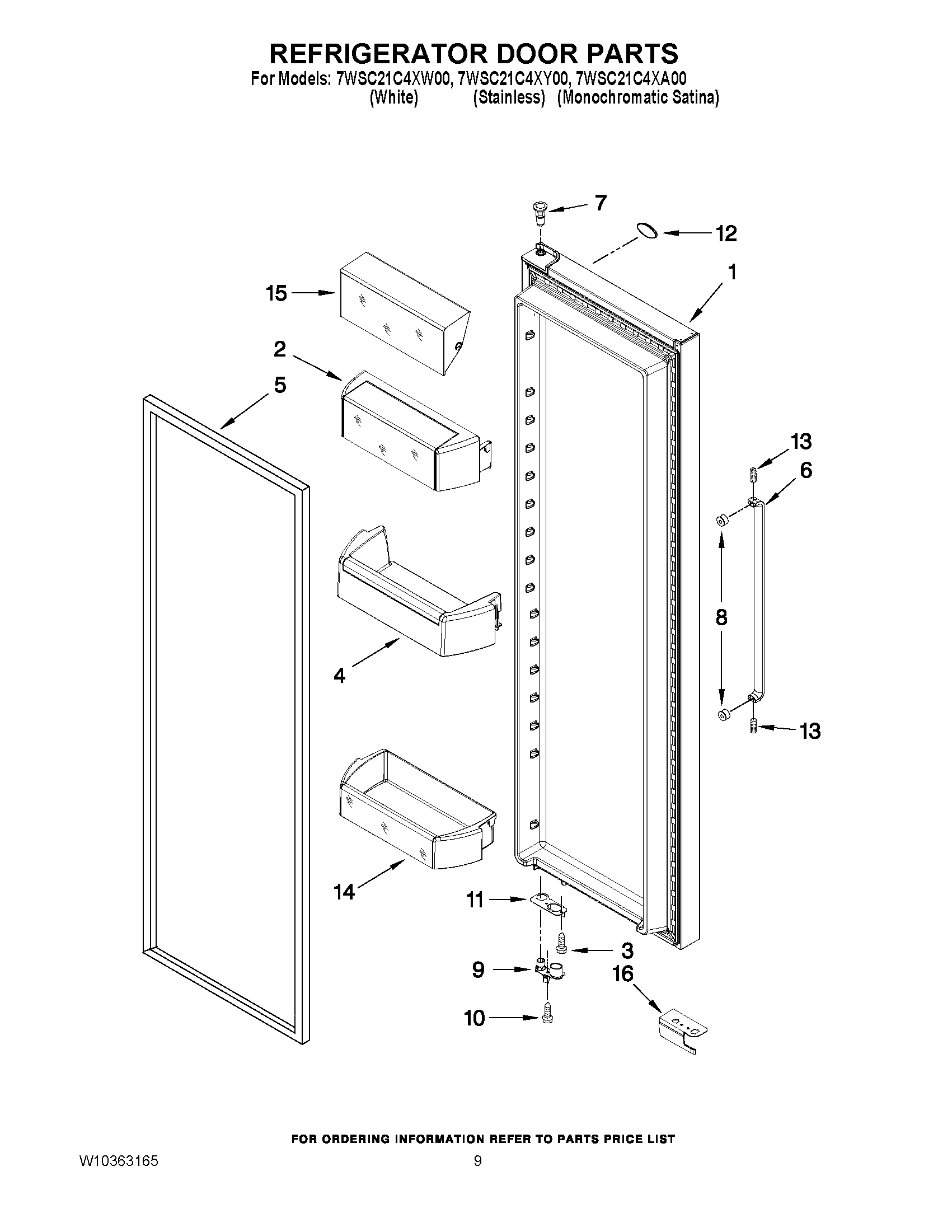 REFRIGERATOR DOOR PARTS

For Models: 7WSC21C4XW00, 7WSC21C4XY00, 7WSC21C4XA00
(White) (Stainless) (Monochromatic Satina)

7
12
1
15
2
5
13
6
8
4
13
14
11
3
9
16
10

FOR ORDERING INFORMATION REFER TO PARTS PRICE LIST

W10363165

9