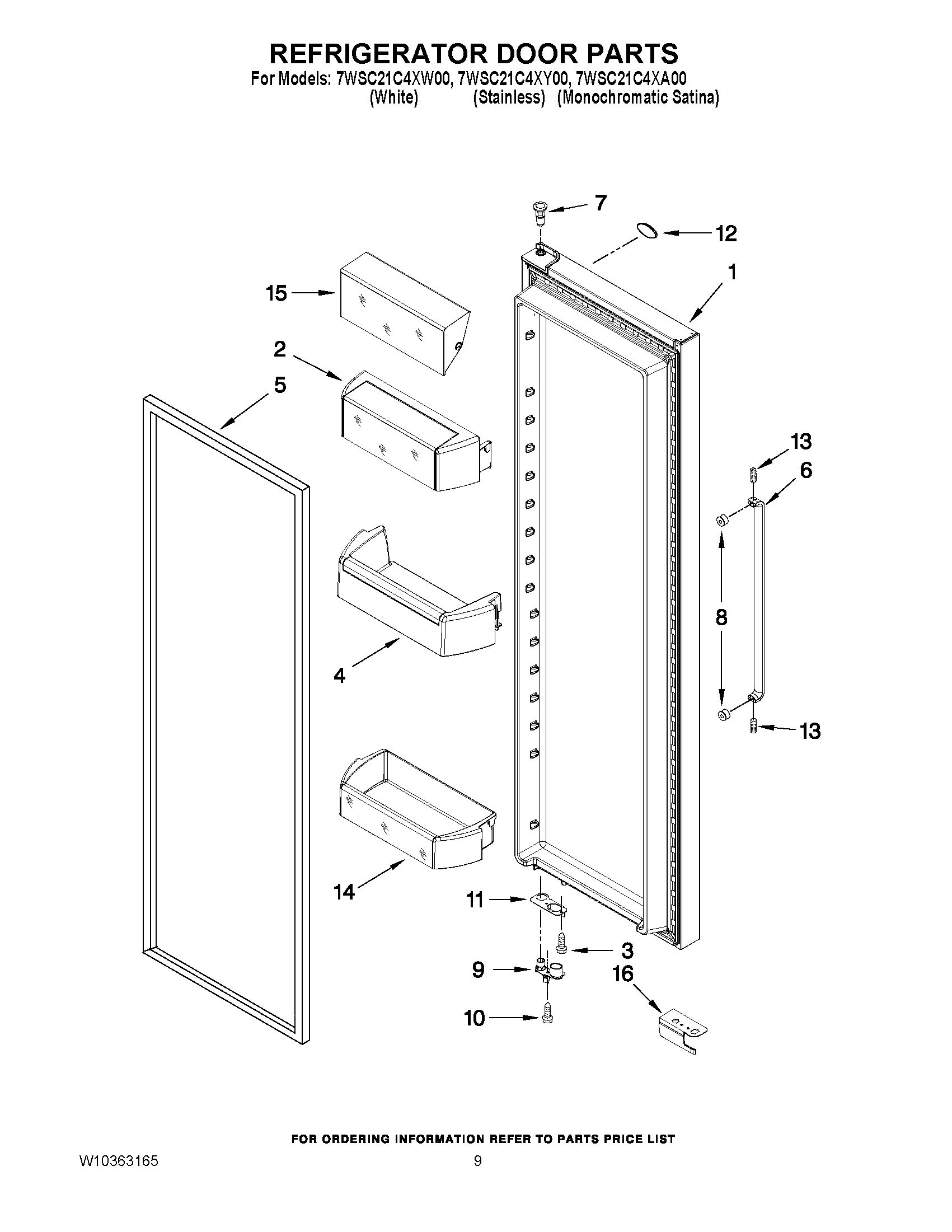 REFRIGERATOR DOOR PARTS
For Models: 7WSC21C4XW00, 7WSC21C4XY00, 7WSC21C4XA00
(White) (Stainless) (Monochromatic Satina)

7
12
1
15
2
5
13
6
8
4
13
14
11
3
9
16
10

FOR ORDERING INFORMATION REFER TO PARTS PRICE LIST

W10363165

9