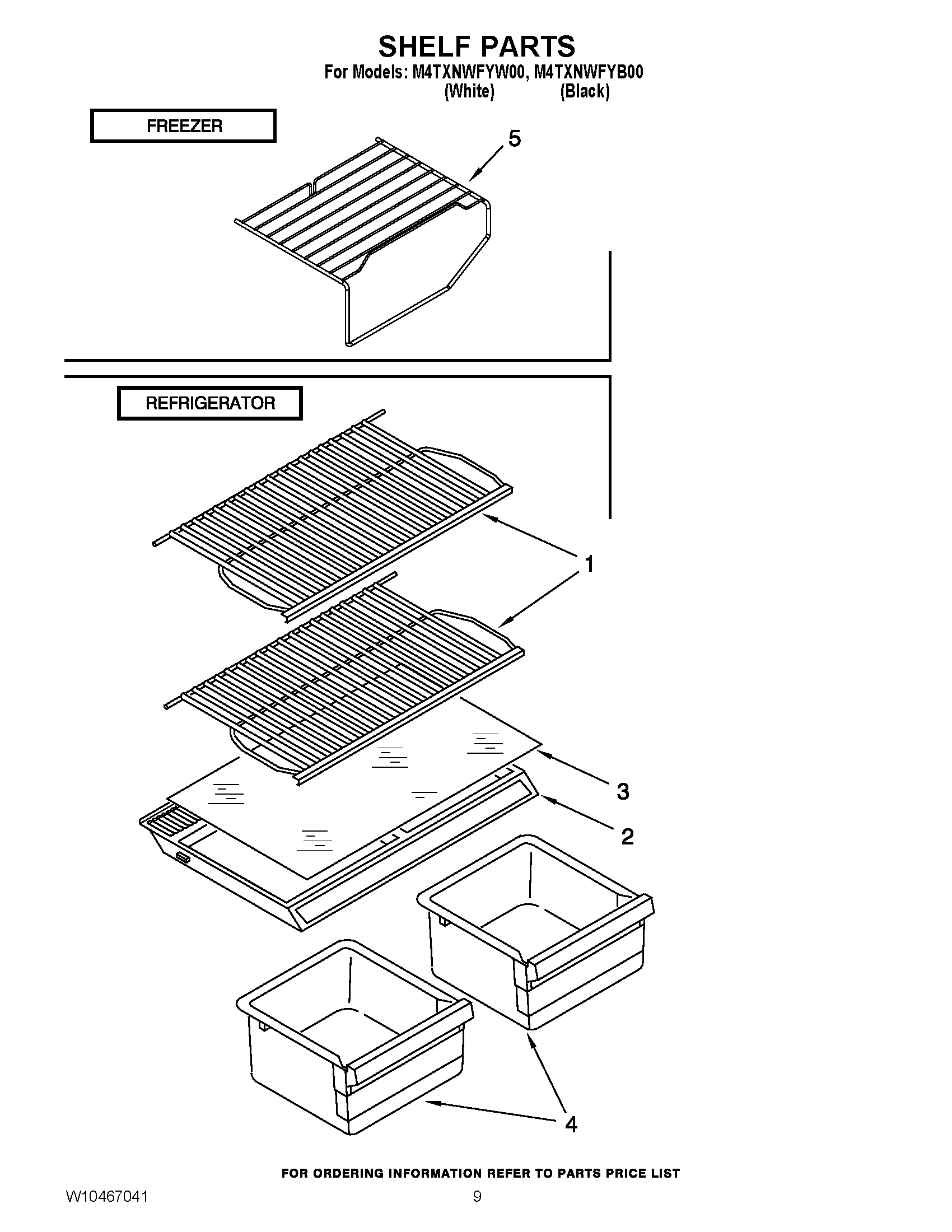 SHELF PARTS
For Models: M4TXNWFYW00, M4TXNWFYB00
(White) (Black)

FREEZER

5

REFRIGERATOR

1

3

2

4

FOR ORDERING INFORMATION REFER TO PARTS PRICE LIST

W10467041

9