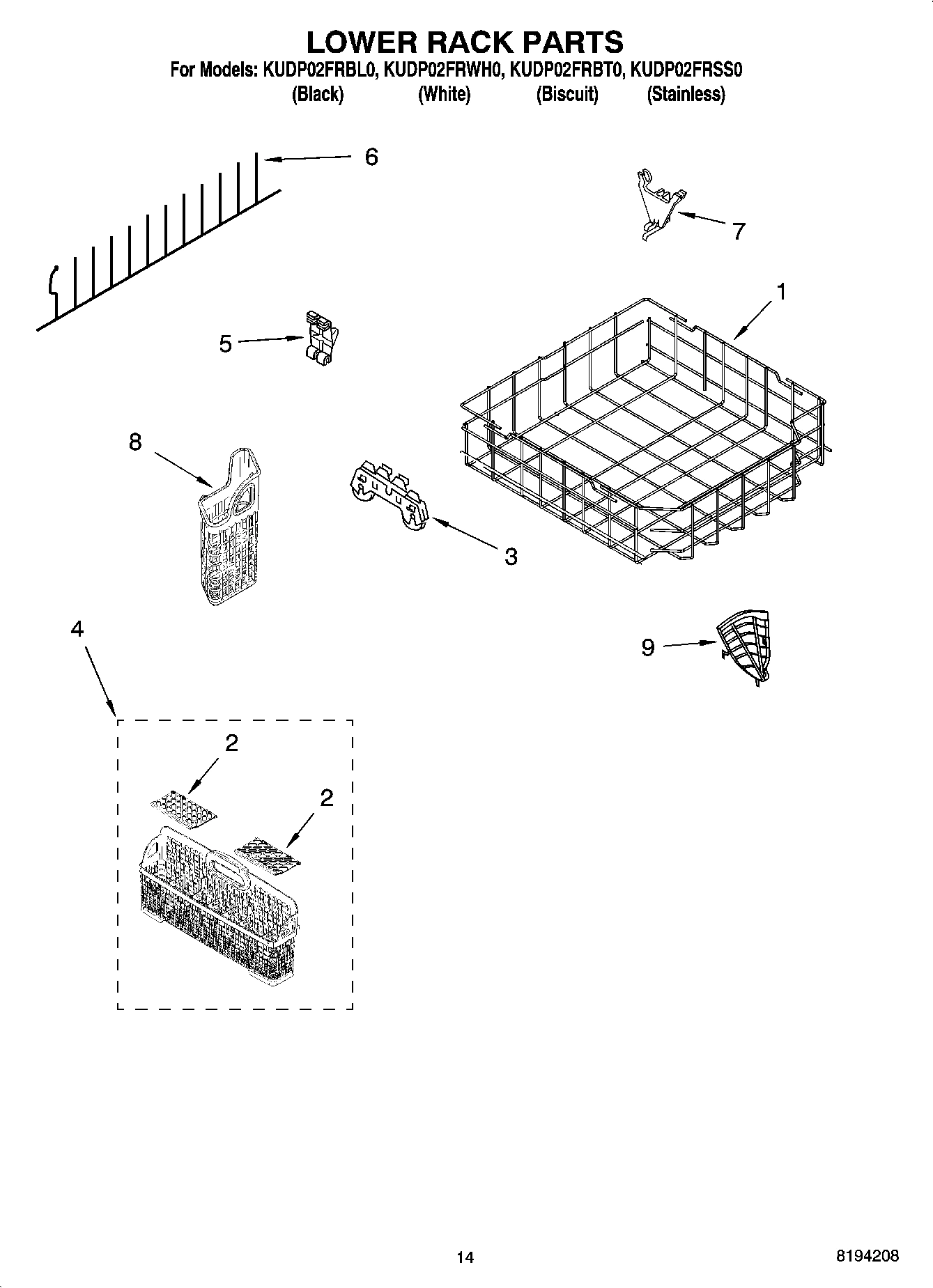 LOWER RACK PARTS

For Models: KUDP02FRBL0, KUDP02FRWH0, KUDP02FRBT0, KUDP02FRSS0
(Black) (White) (Biscuit) (Stainless)

6

7

1

5

8

3

4

9

2

2

14

8194208