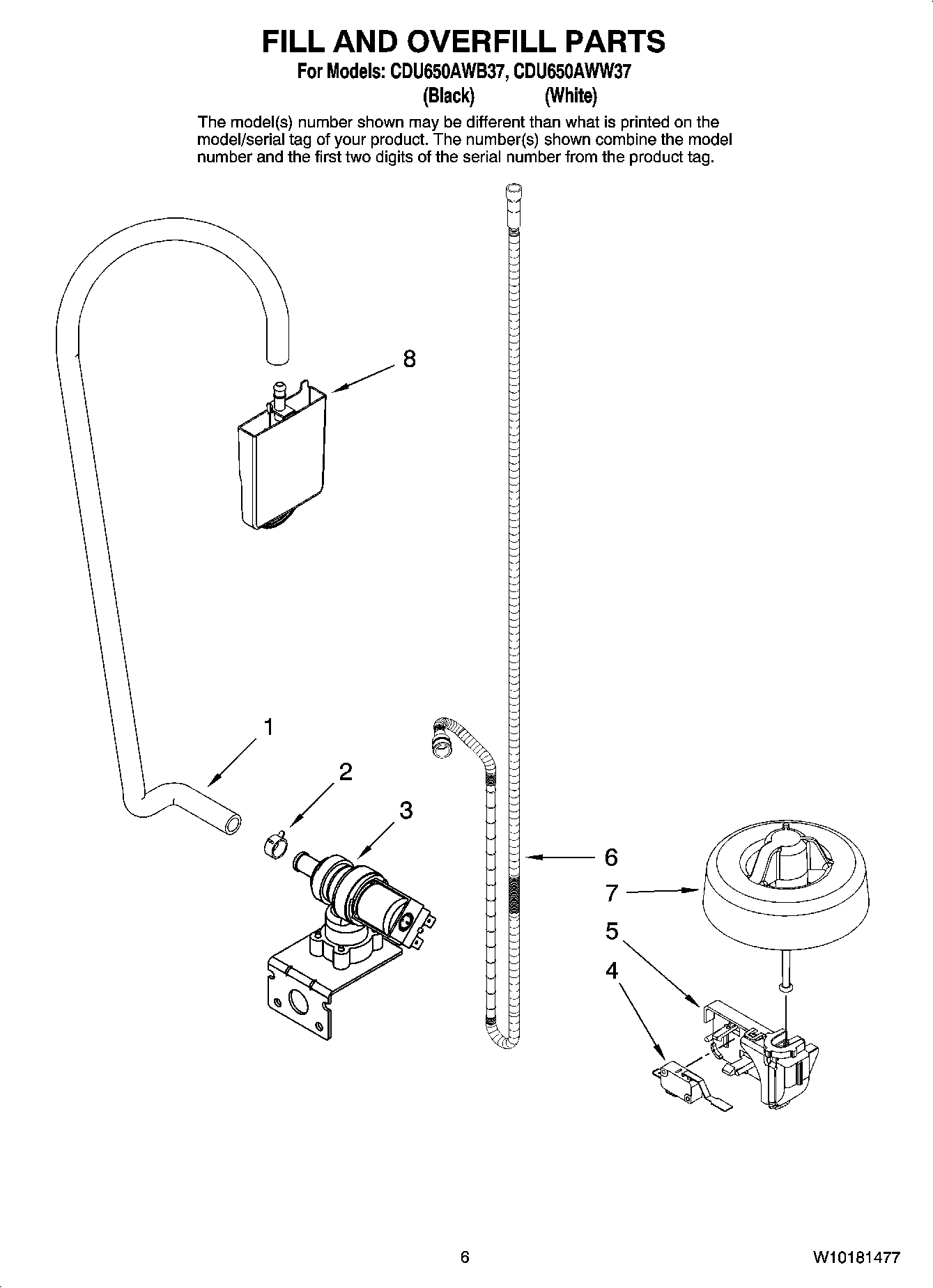 FILL AND OVERFILL PARTS

For Models: CDU650AWB37, CDU650AWW37
(Black) (White)

The model(s) number shown may be different than what is printed on the model/serial tag of your product. The number(s) shown combine the model number and the first two digits of the serial number from the product tag.

8

1

2

3

6

7

5

4

6

W10181477