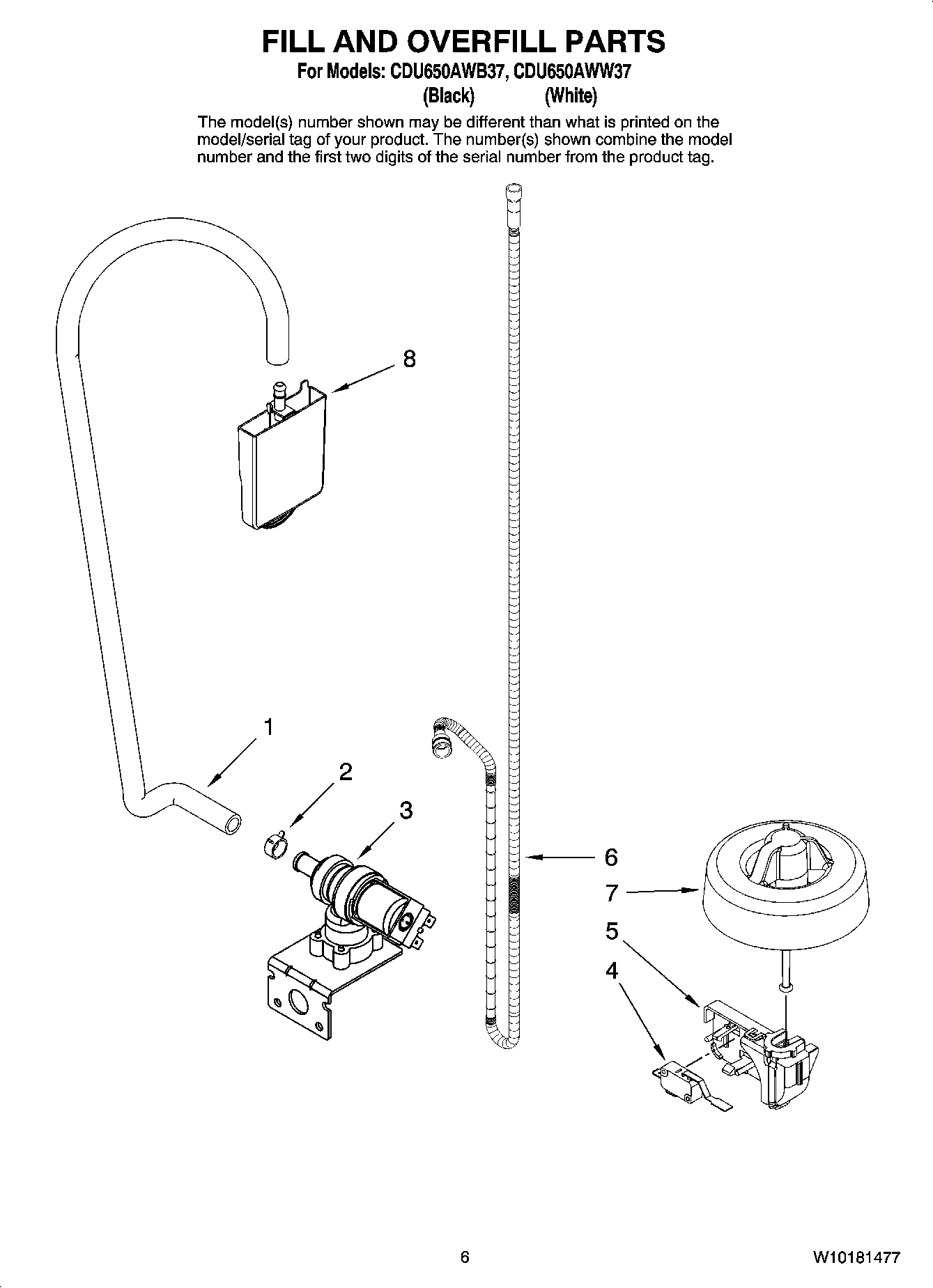 FILL AND OVERFILL PARTS

For Models: CDU650AWB37, CDU650AWW37
(Black) (White)

The model(s) number shown may be different than what is printed on the model/serial tag of your product. The number(s) shown combine the model number and the first two digits of the serial number from the product tag.

8

1

2

3

6

7

5

4

6

W10181477