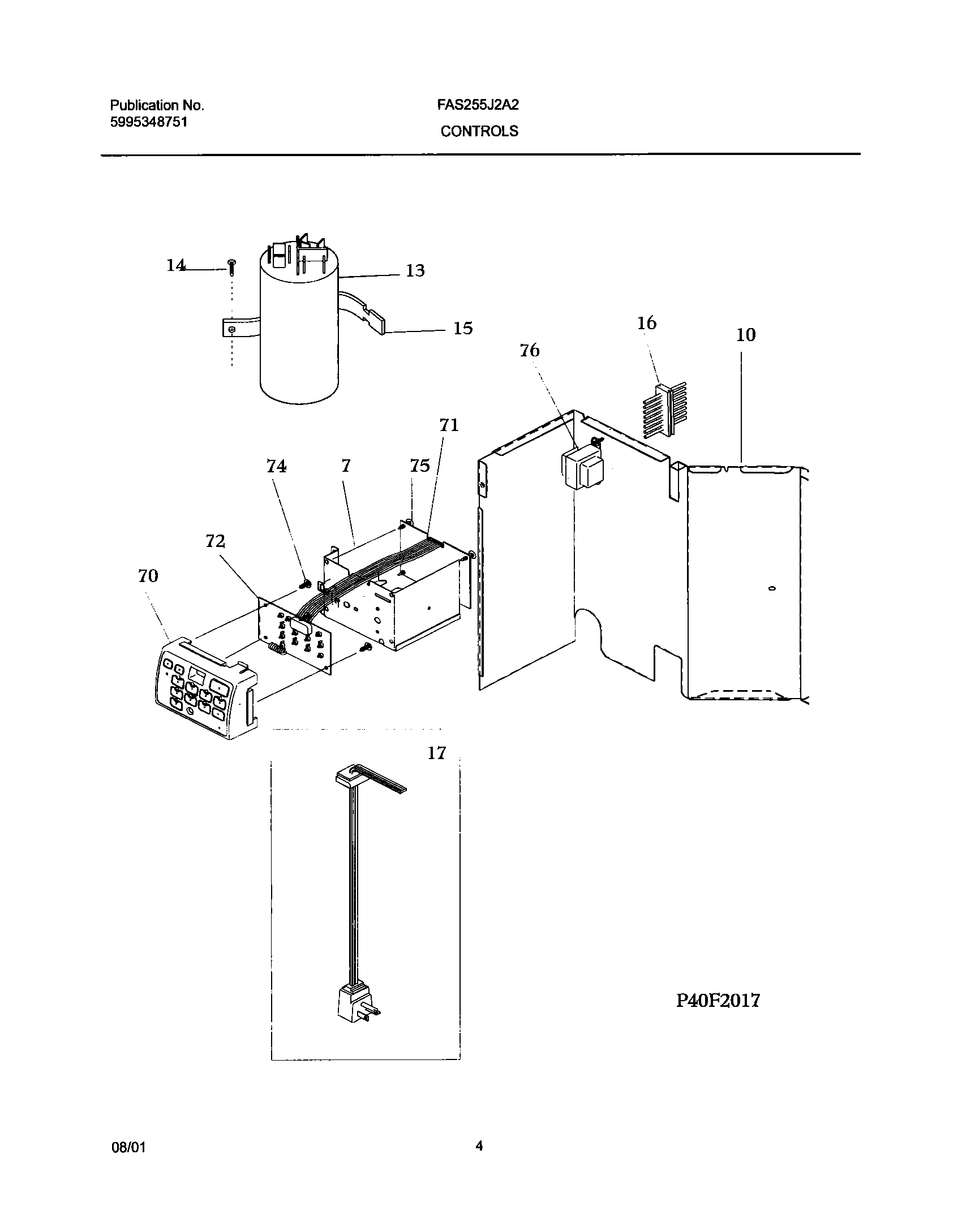 Publication No.
5995348751

FAS255J2A2
CONTROLS

14
13
15
16
10
76
71
74
7
75
72
70
17

P40F2017

08/01
4